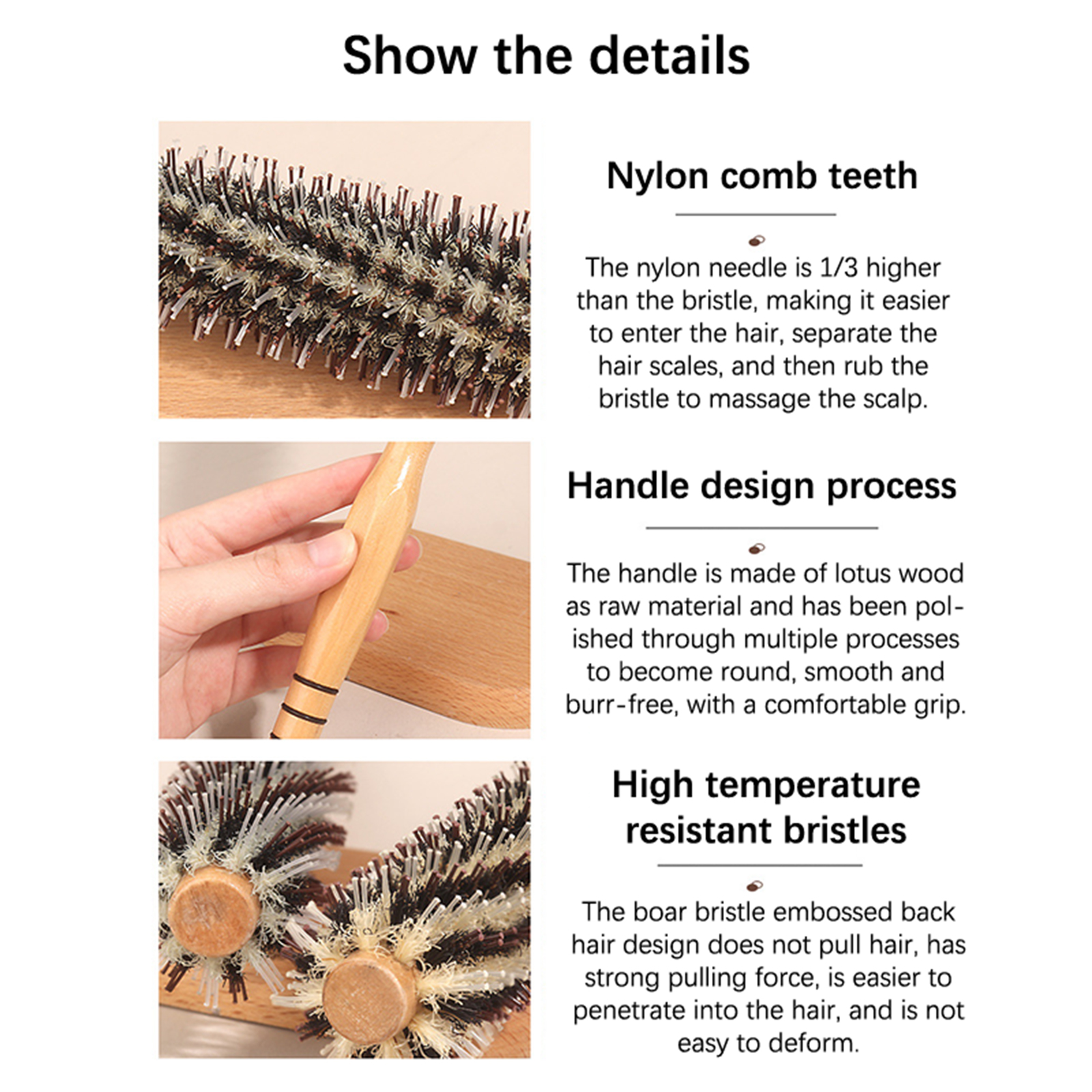 Show the details

Nylon comb teeth

The nylon needle is 1/3 higher than the bristle, making it easier to enter the hair, separate the hair scales, and then rub the bristle to massage the scalp.

Handle design process

The handle is made of lotus wood as raw material and has been polished through multiple processes to become round, smooth and burr-free, with a comfortable grip.

High temperature resistant bristles

The boar bristle embossed back hair design does not pull hair, has strong pulling force, is easier to penetrate into the hair, and is not easy to deform.