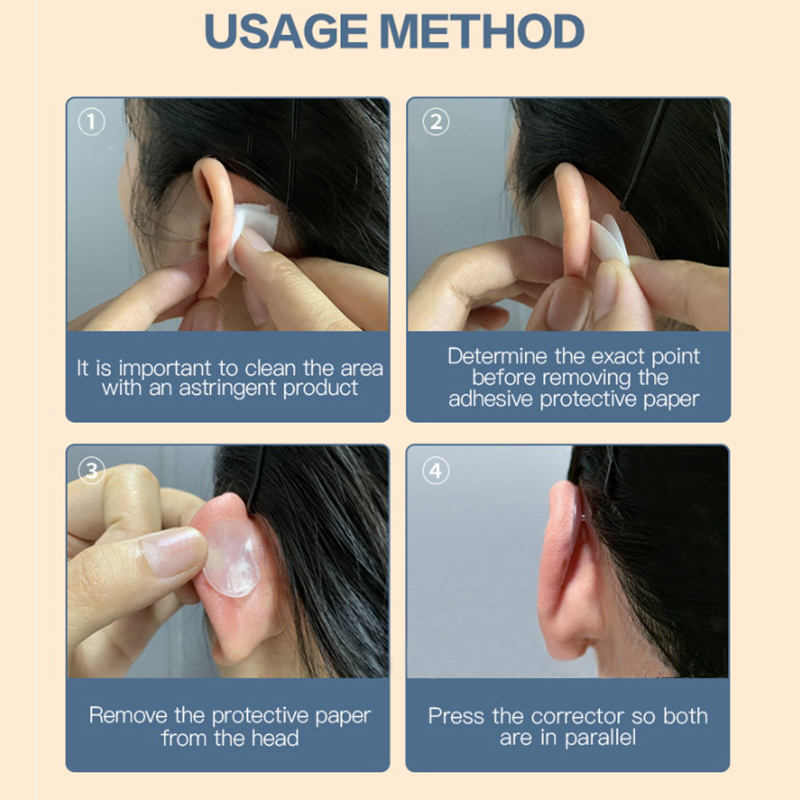 USAGE METHOD

①

It is important to clean the area with an astringent product

②

Determine the exact point before removing the adhesive protective paper

③

Remove the protective paper from the head

④

Press the corrector so both are in parallel