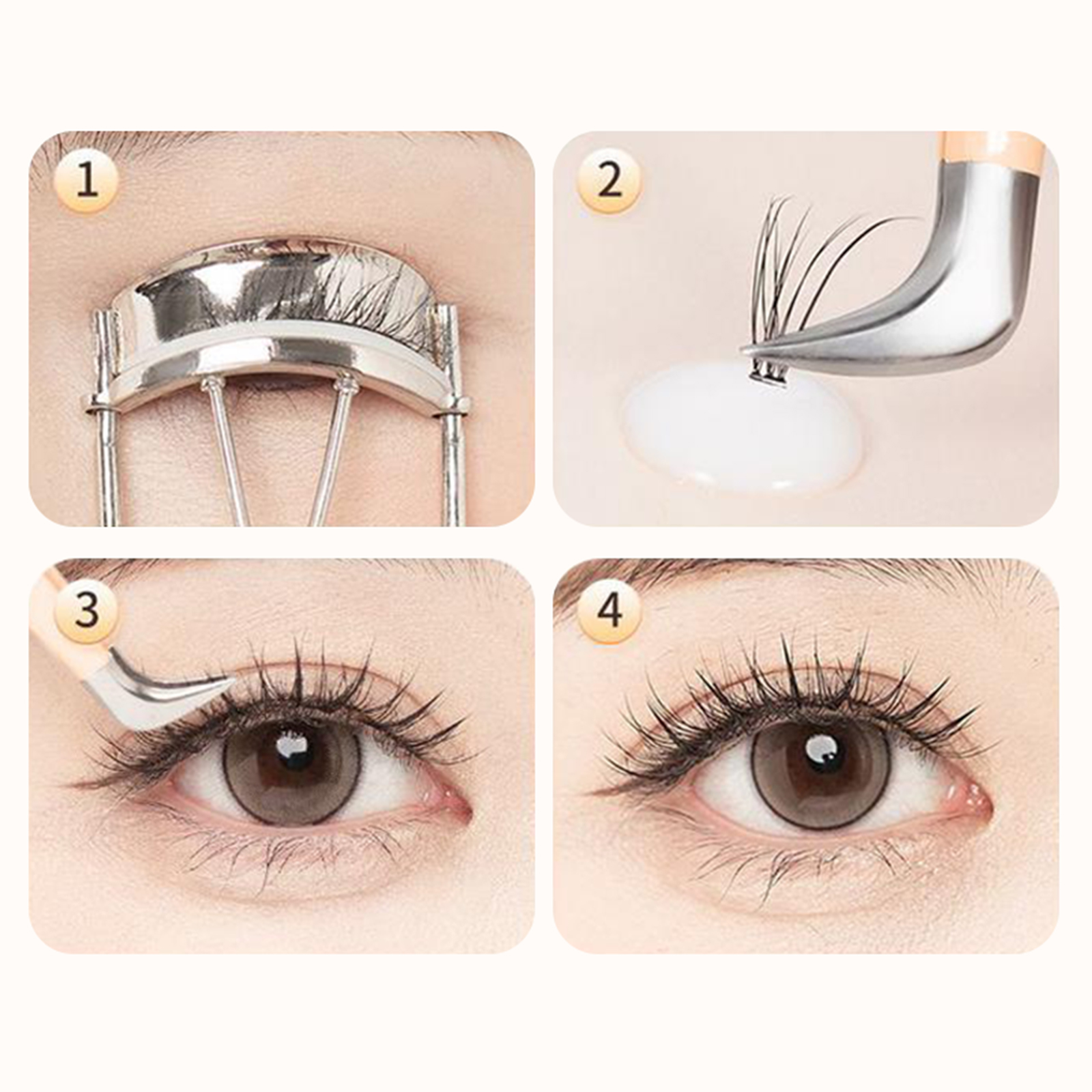 1

2

3

4