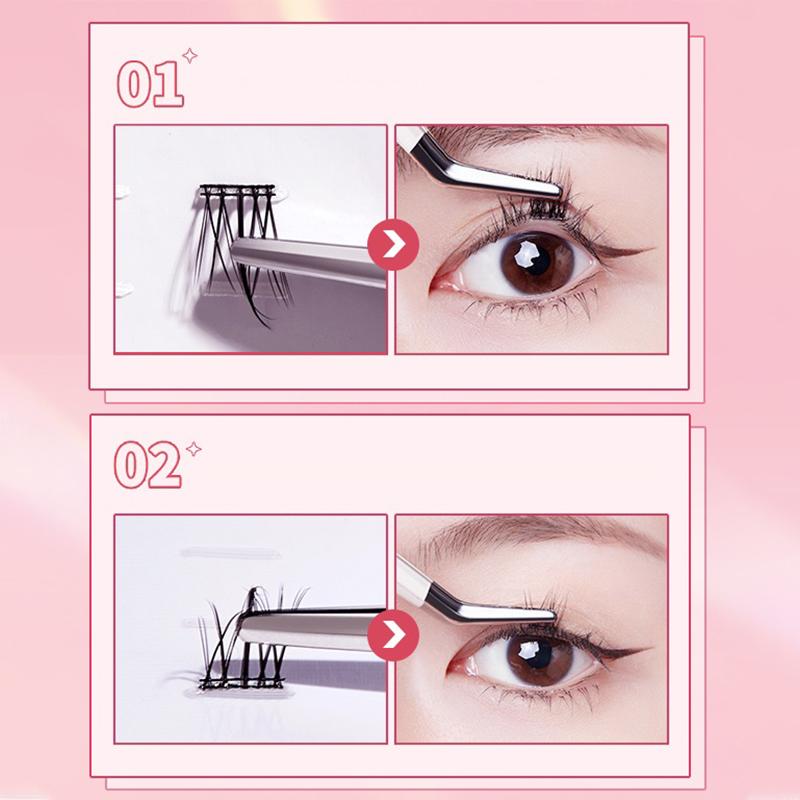 01

02