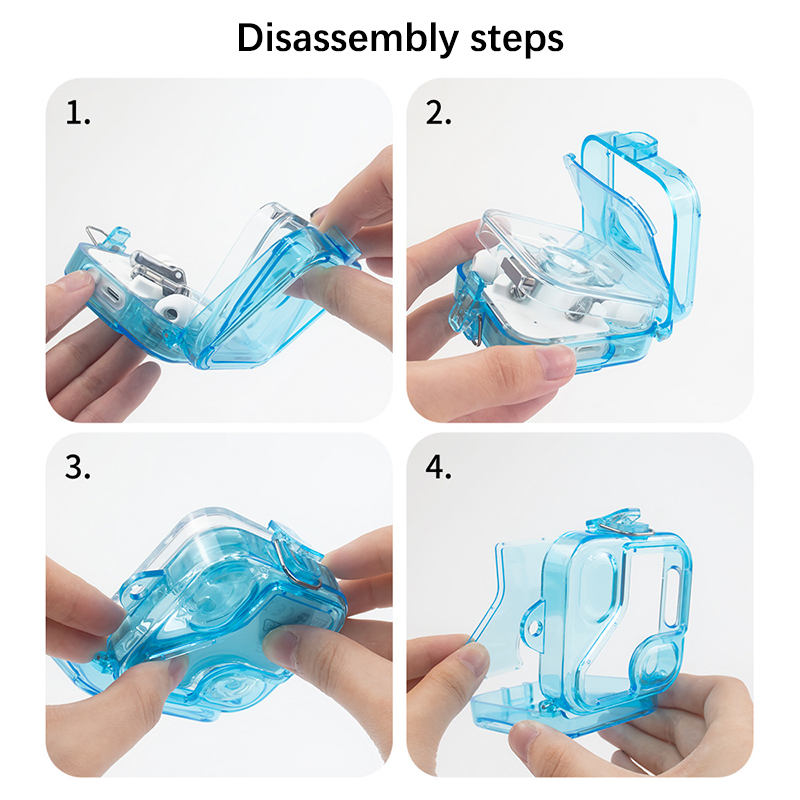 Disassembly steps

1.

2.

3.

4.