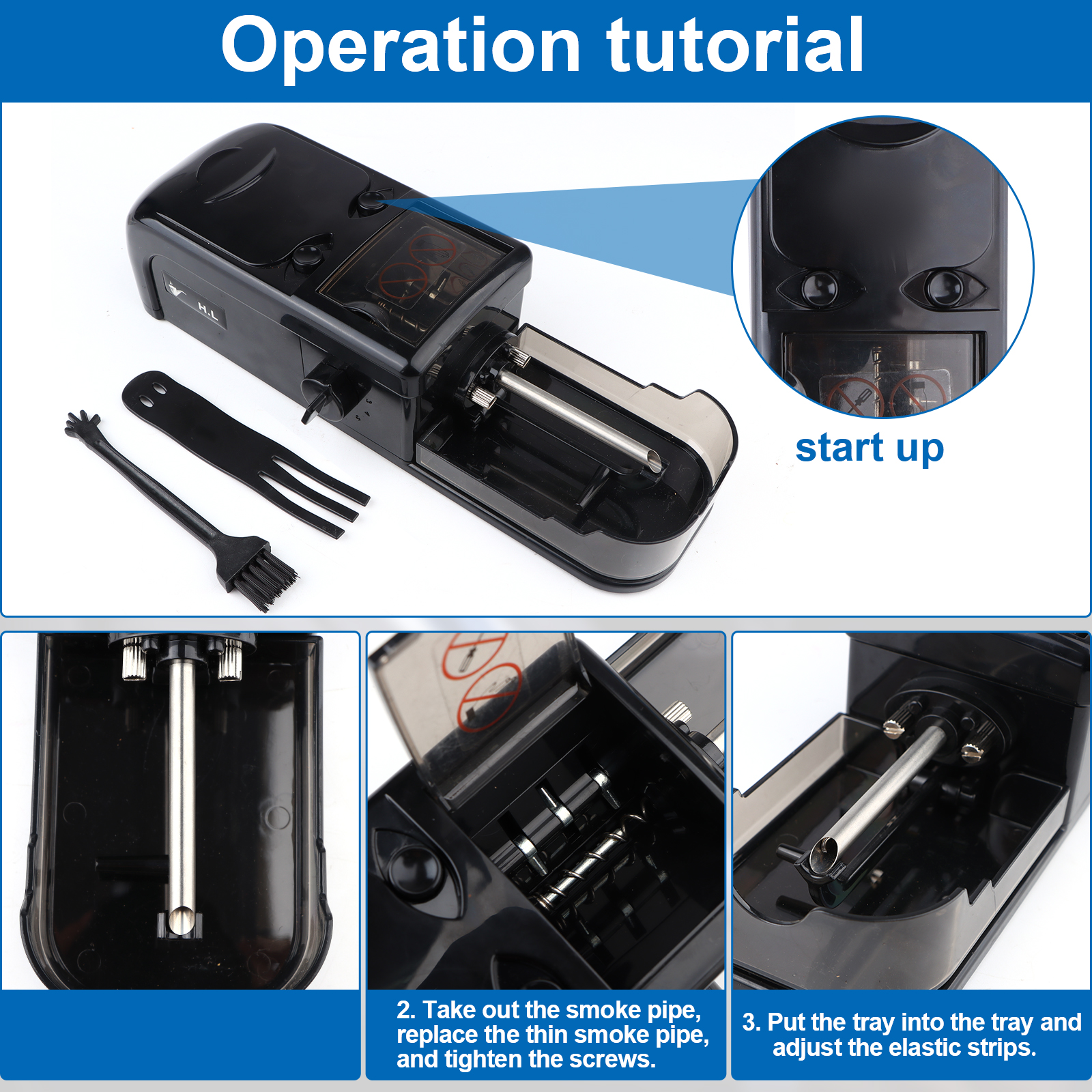 Operation tutorial

H.L

start up

2. Take out the smoke pipe, replace the thin smoke pipe, and tighten the screws.

3. Put the tray into the tray and adjust the elastic strips.