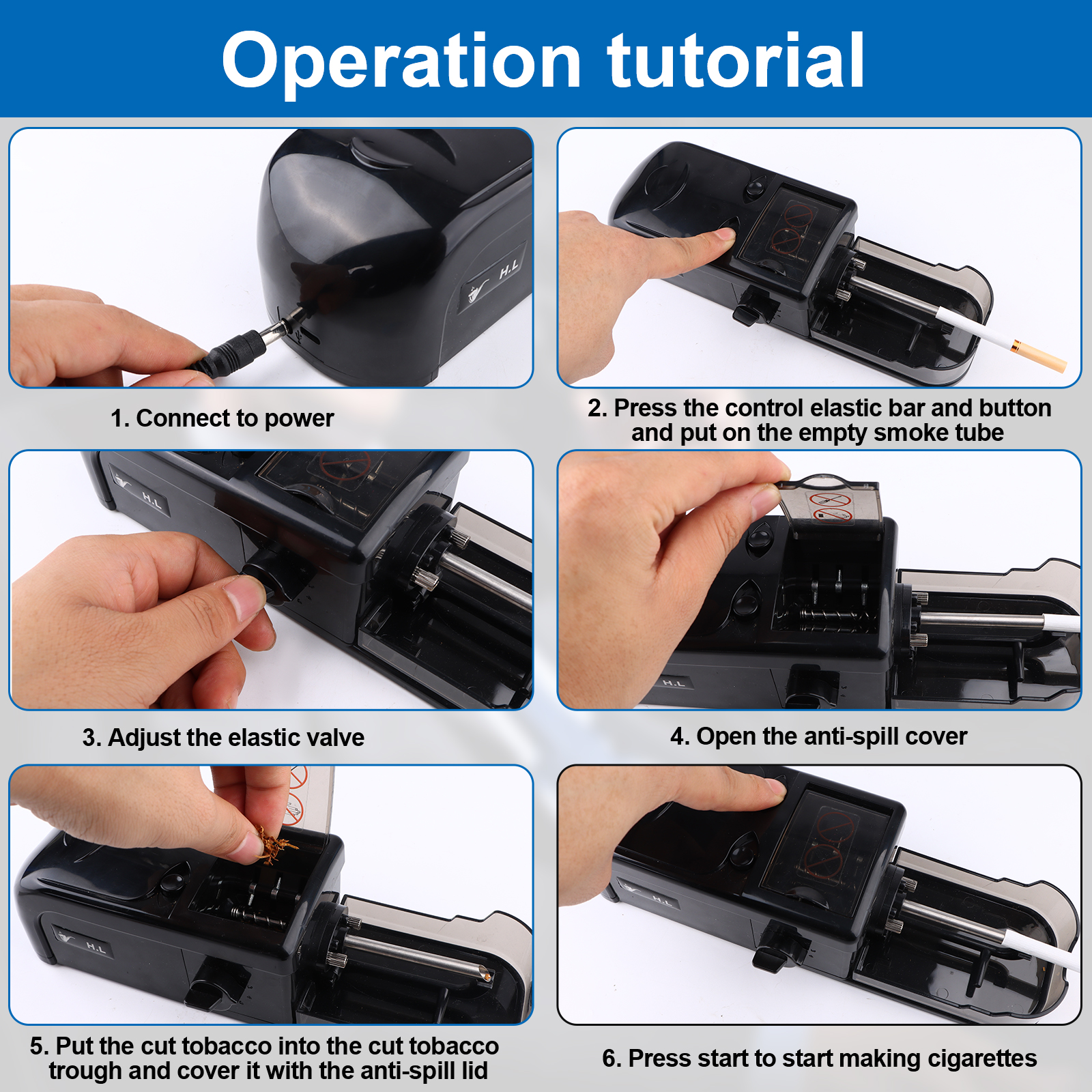 Operation tutorial

H.L

1. Connect to power

2. Press the control elastic bar and button and put on the empty smoke tube

H.L

3. Adjust the elastic valve

H.L

4. Open the anti-spill cover

H.L

5. Put the cut tobacco into the cut tobacco trough and cover it with the anti-spill lid

H.L

6. Press start to start making cigarettes