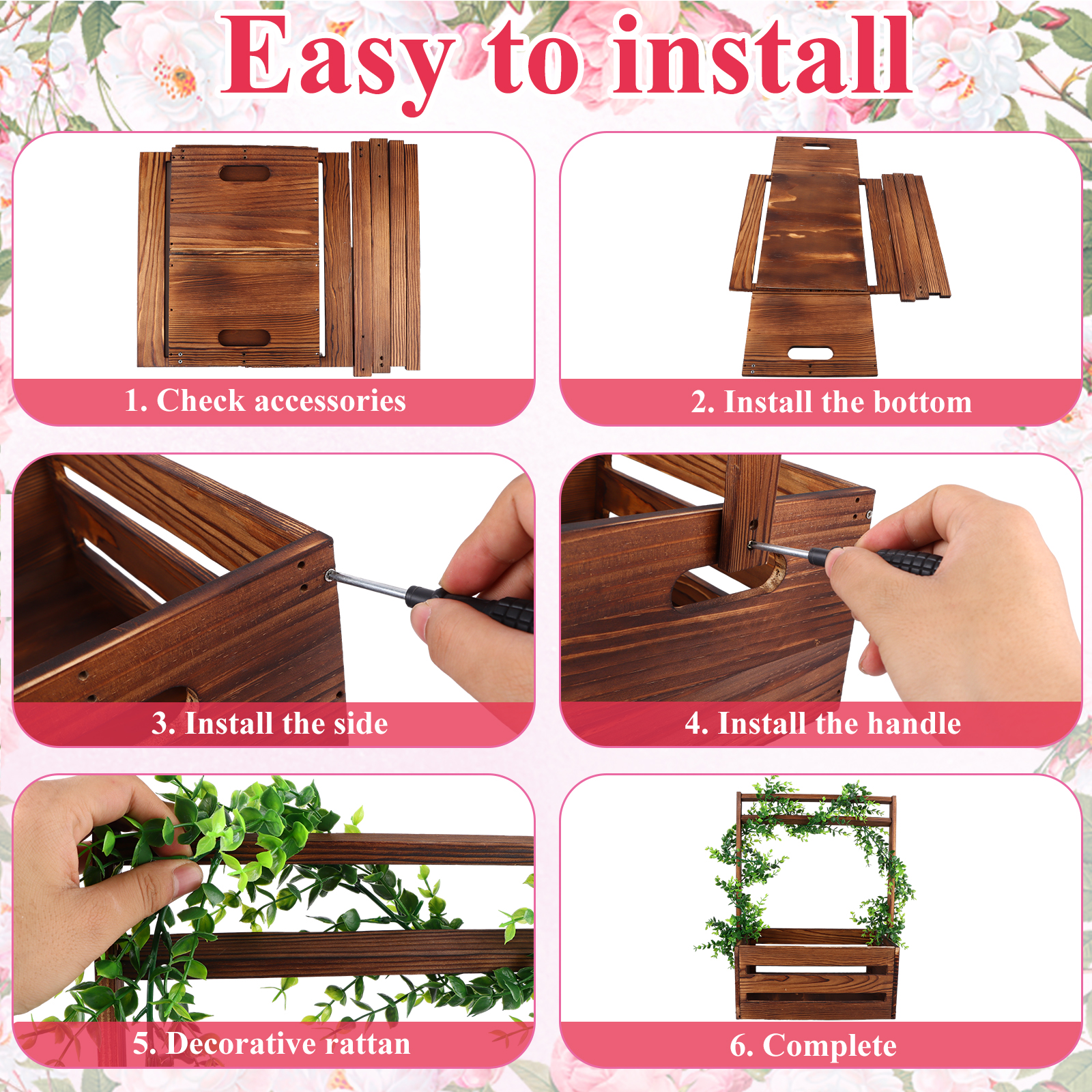 Easy to install

1. Check accessories

2. Install the bottom

3. Install the side

4. Install the handle

5. Decorative rattan

6. Complete