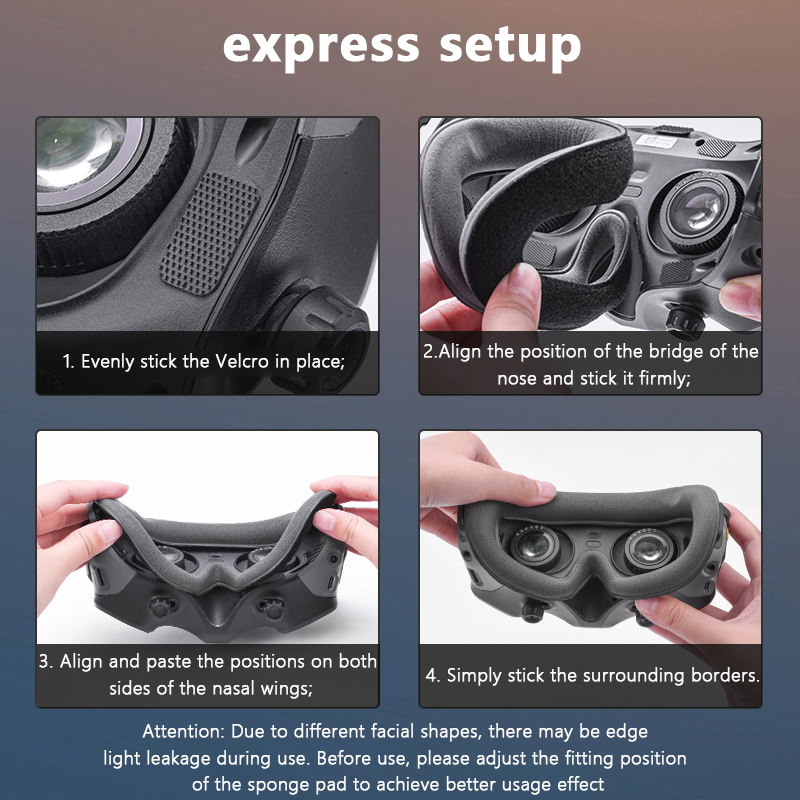 express setup

1. Evenly stick the Velcro in place;

2.Align the position of the bridge of the nose and stick it firmly;

3. Align and paste the positions on both sides of the nasal wings;

4. Simply stick the surrounding borders.

Attention: Due to different facial shapes, there may be edge light leakage during use. Before use, please adjust the fitting position of the sponge pad to achieve better usage effect