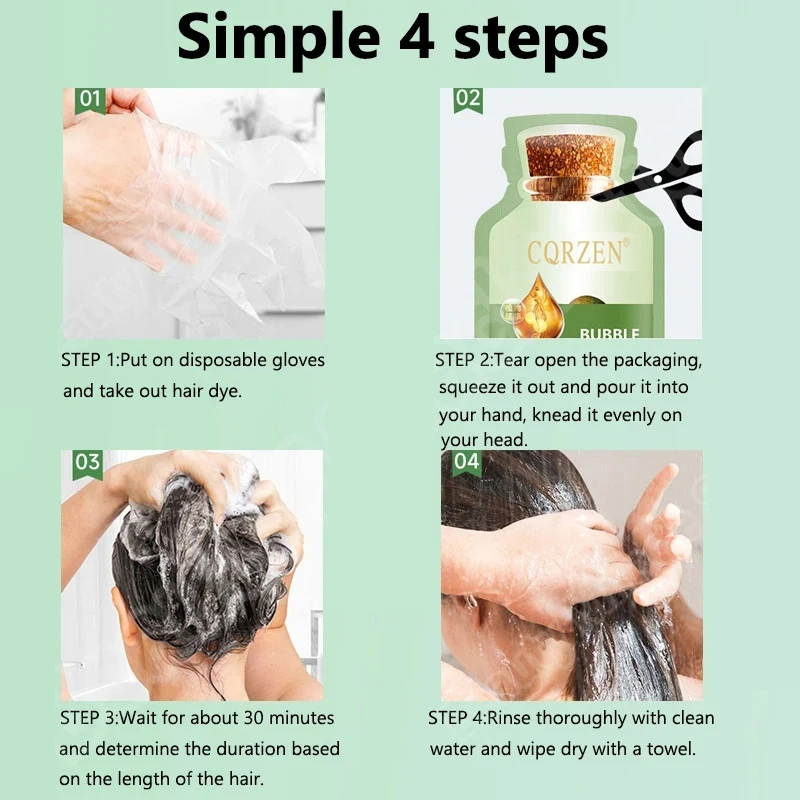 Simple 4 steps

01

STEP 1:Put on disposable gloves and take out hair dye.

02

CQRZEN®

BUBBLE

STEP 2:Tear open the packaging, squeeze it out and pour it into your hand, knead it evenly on your head.

03

STEP 3:Wait for about 30 minutes and determine the duration based on the length of the hair.

04

STEP 4:Rinse thoroughly with clean water and wipe dry with a towel.