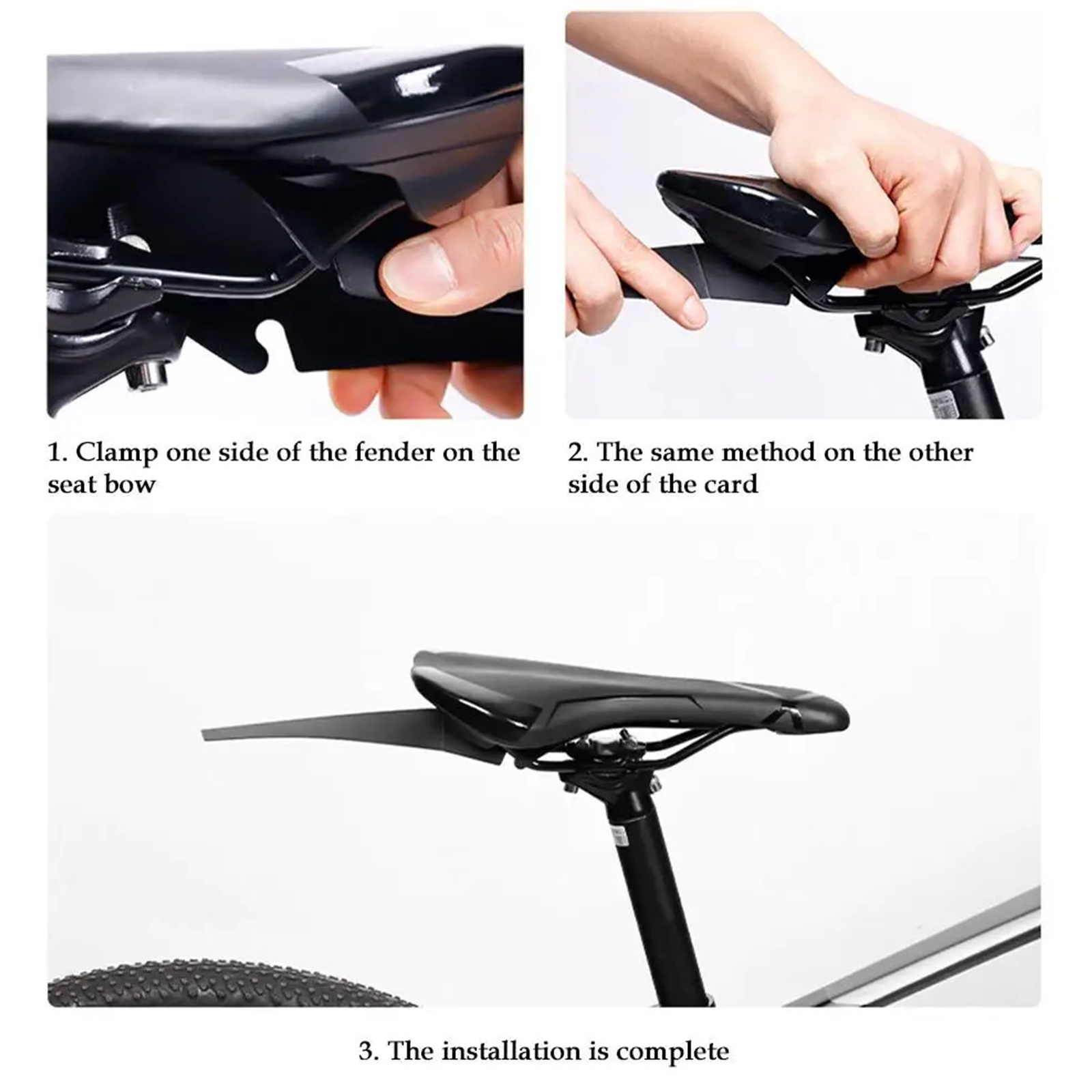 1. Clamp one side of the fender on the seat bow

2. The same method on the other side of the card

3. The installation is complete