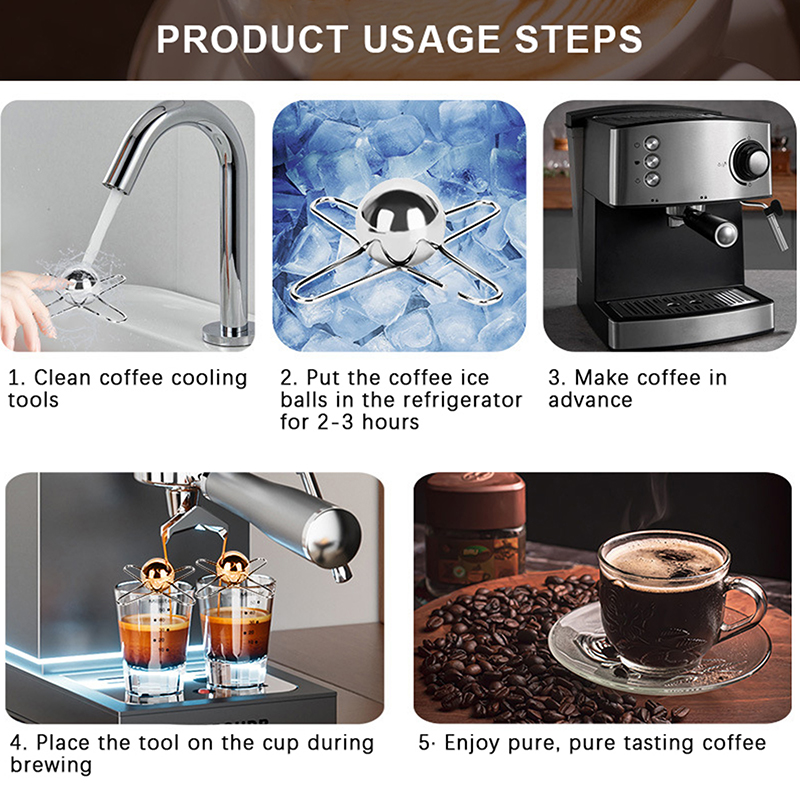 PRODUCT USAGE STEPS

1. Clean coffee cooling tools

2. Put the coffee ice balls in the refrigerator for 2-3 hours

3. Make coffee in advance

4. Place the tool on the cup during brewing

5· Enjoy pure, pure tasting coffee