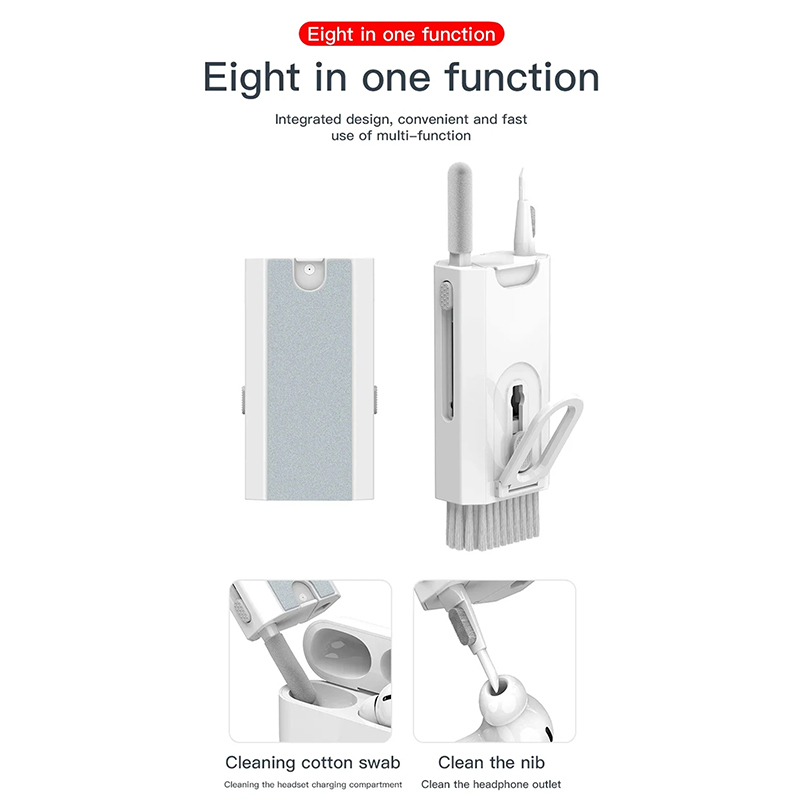 Eight in one function

Eight in one function

Integrated design, convenient and fast use of multi-function

Cleaning cotton swab

Cleaning the headset charging compartment

Clean the nib

Clean the headphone outlet