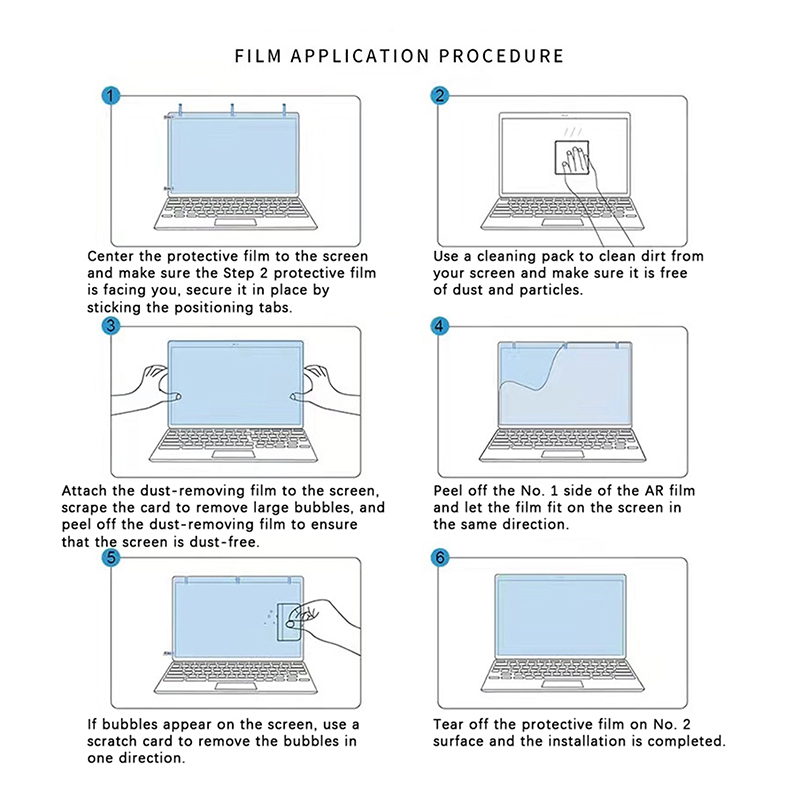 FILM APPLICATION PROCEDURE

1

Center the protective film to the screen and make sure the Step 2 protective film is facing you, secure it in place by sticking the positioning tabs.

2

Use a cleaning pack to clean dirt from your screen and make sure it is free of dust and particles.

3

Attach the dust-removing film to the screen, scrape the card to remove large bubbles, and peel off the dust-removing film to ensure that the screen is dust-free.

4

Peel off the No. 1 side of the AR film and let the film fit on the screen in the same direction.

5

If bubbles appear on the screen, use a scratch card to remove the bubbles in one direction.

6

Tear off the protective film on No. 2 surface and the installation is completed.