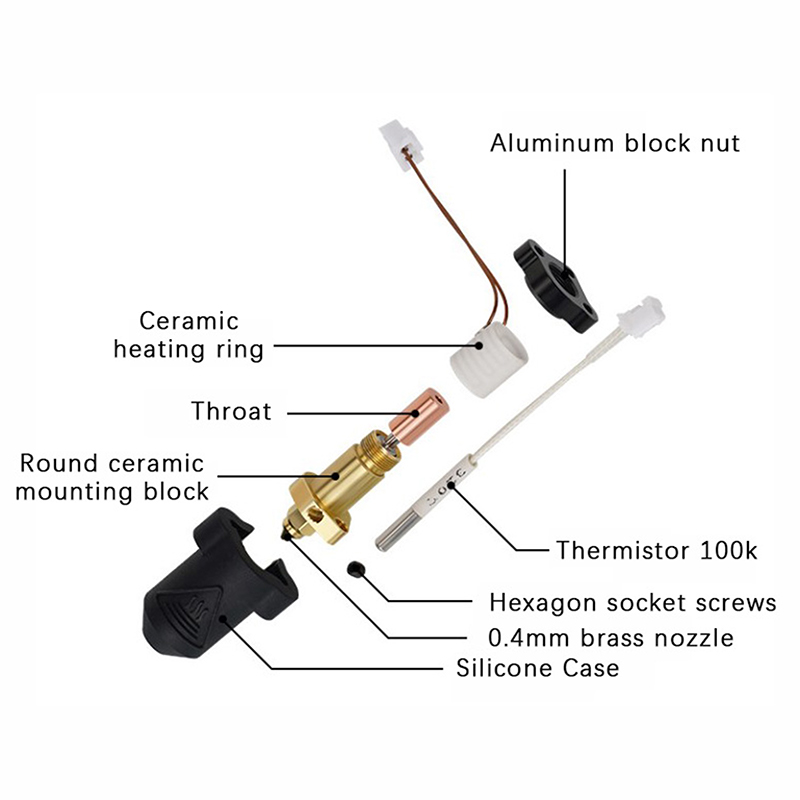 Aluminum block nut

Ceramic heating ring

Throat

Round ceramic mounting block

Thermistor 100k

Hexagon socket screws

0.4mm brass nozzle

Silicone Case