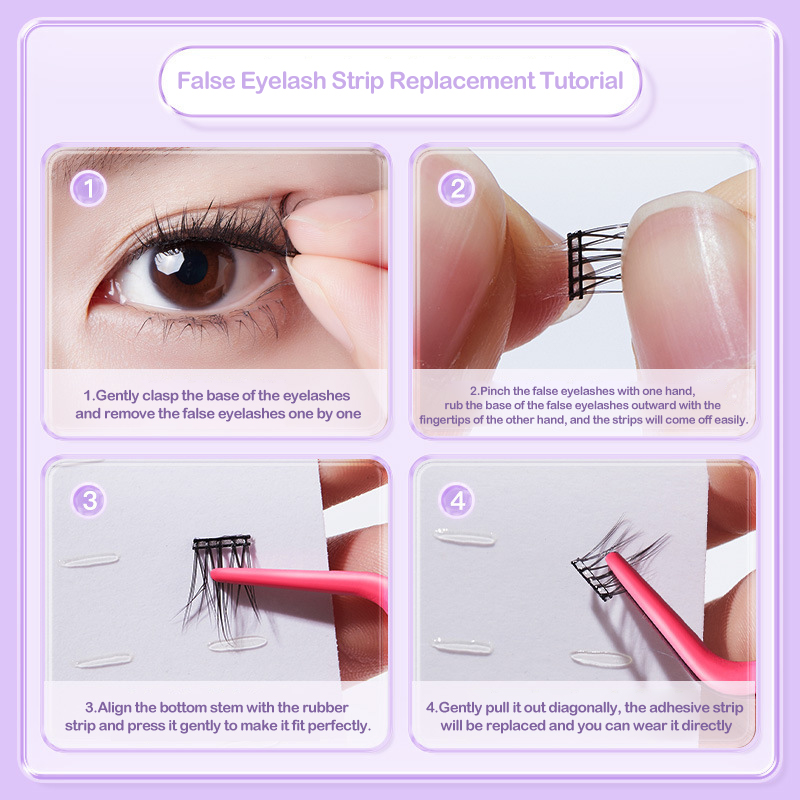 False Eyelash Strip Replacement Tutorial

1

1.Gently clasp the base of the eyelashes and remove the false eyelashes one by one

2

2.Pinch the false eyelashes with one hand, rub the base of the false eyelashes outward with the fingertips of the other hand, and the strips will come off easily.

3

3.Align the bottom stem with the rubber strip and press it gently to make it fit perfectly.

4

4.Gently pull it out diagonally, the adhesive strip will be replaced and you can wear it directly