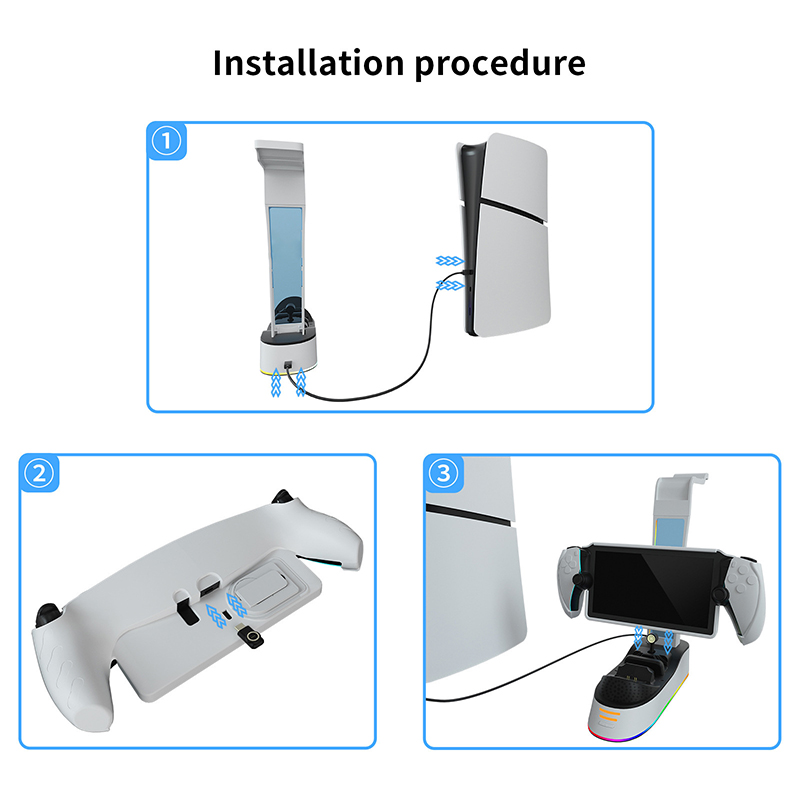 Installation procedure

1

2

3