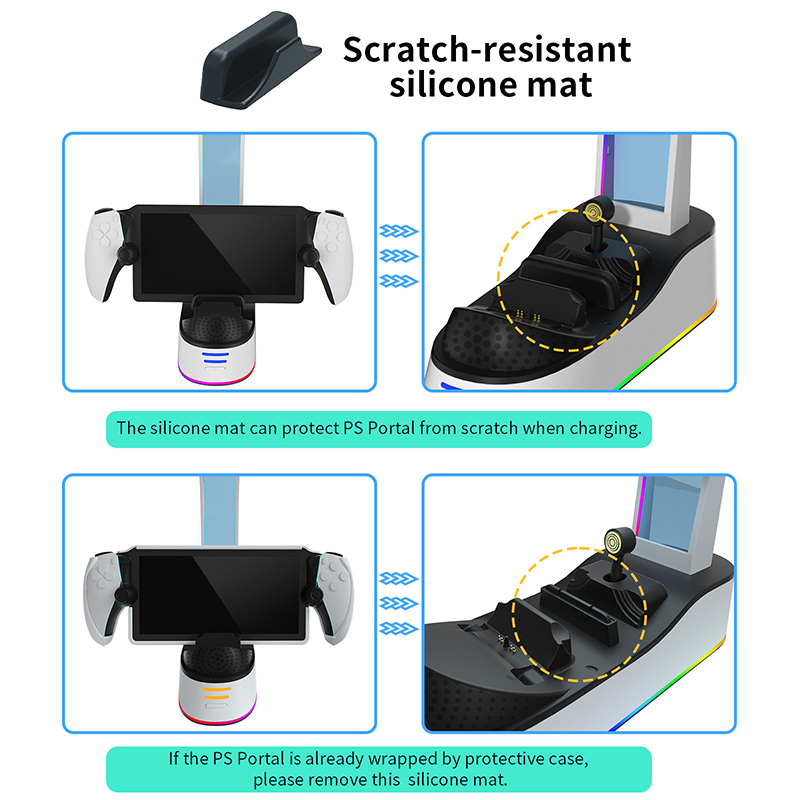 Scratch-resistant silicone mat

The silicone mat can protect PS Portal from scratch when charging.

If the PS Portal is already wrapped by protective case, please remove this silicone mat.