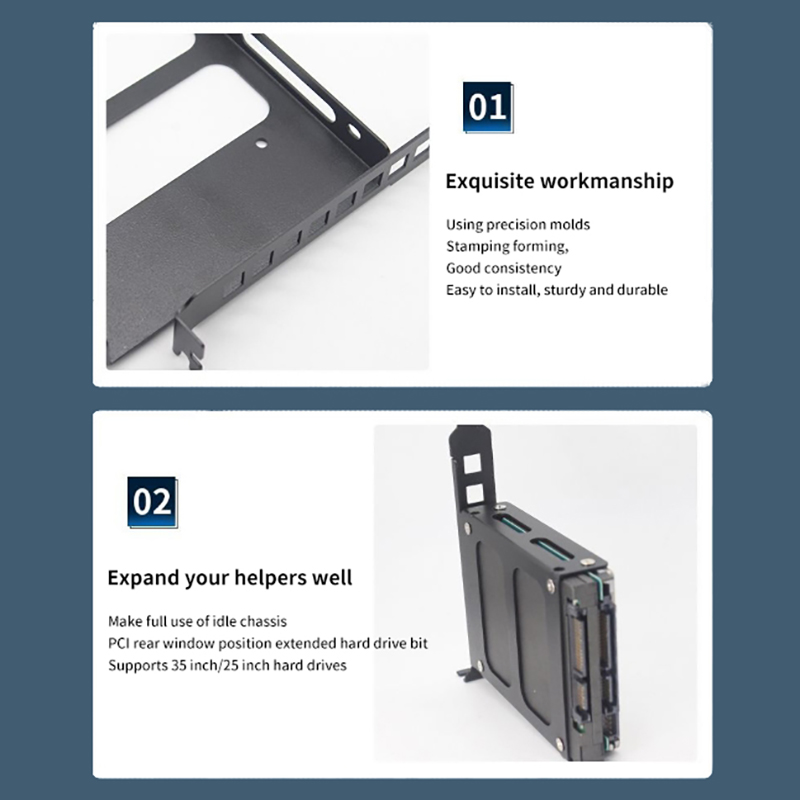 01

Exquisite workmanship

Using precision molds
Stamping forming,
Good consistency
Easy to install, sturdy and durable

02

Expand your helpers well

Make full use of idle chassis
PCI rear window position extended hard drive bit
Supports 35 inch/25 inch hard drives