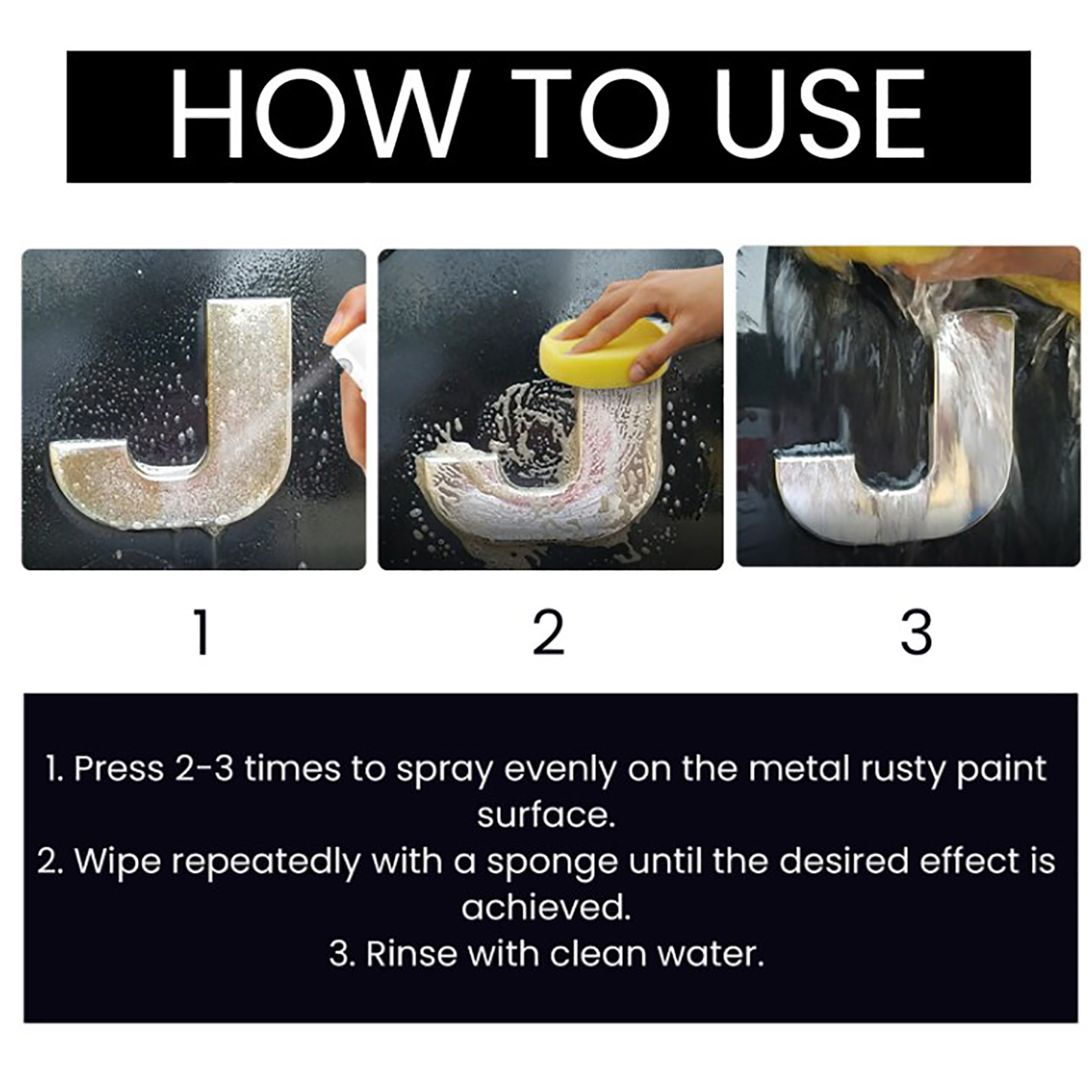 HOW TO USE

1

2

3

1. Press 2-3 times to spray evenly on the metal rusty paint surface.
2. Wipe repeatedly with a sponge until the desired effect is achieved.
3. Rinse with clean water.