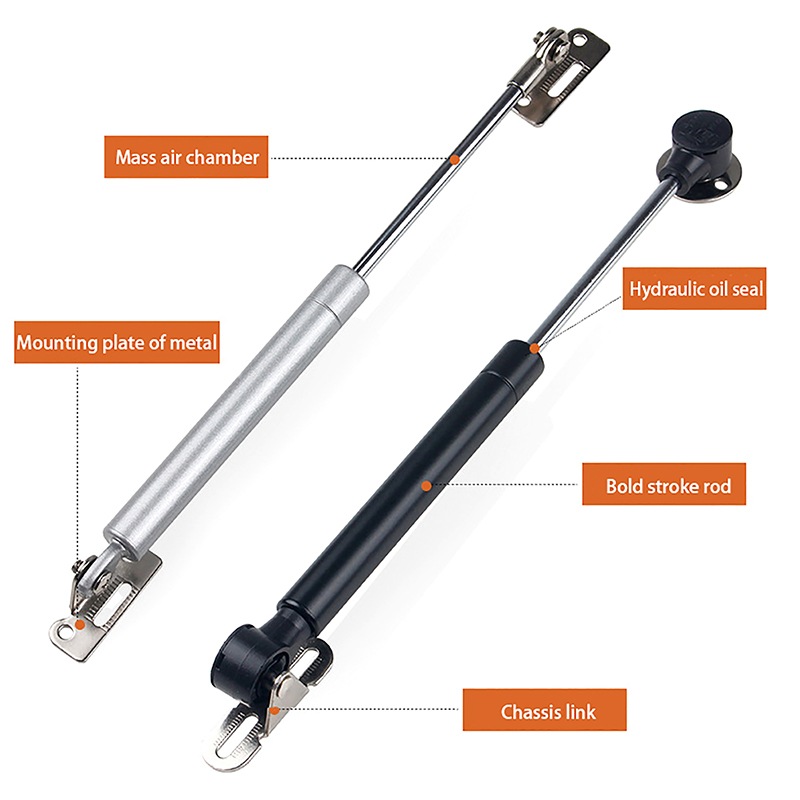 Mass air chamber

Hydraulic oil seal

Mounting plate of metal

Bold stroke rod

Chassis link