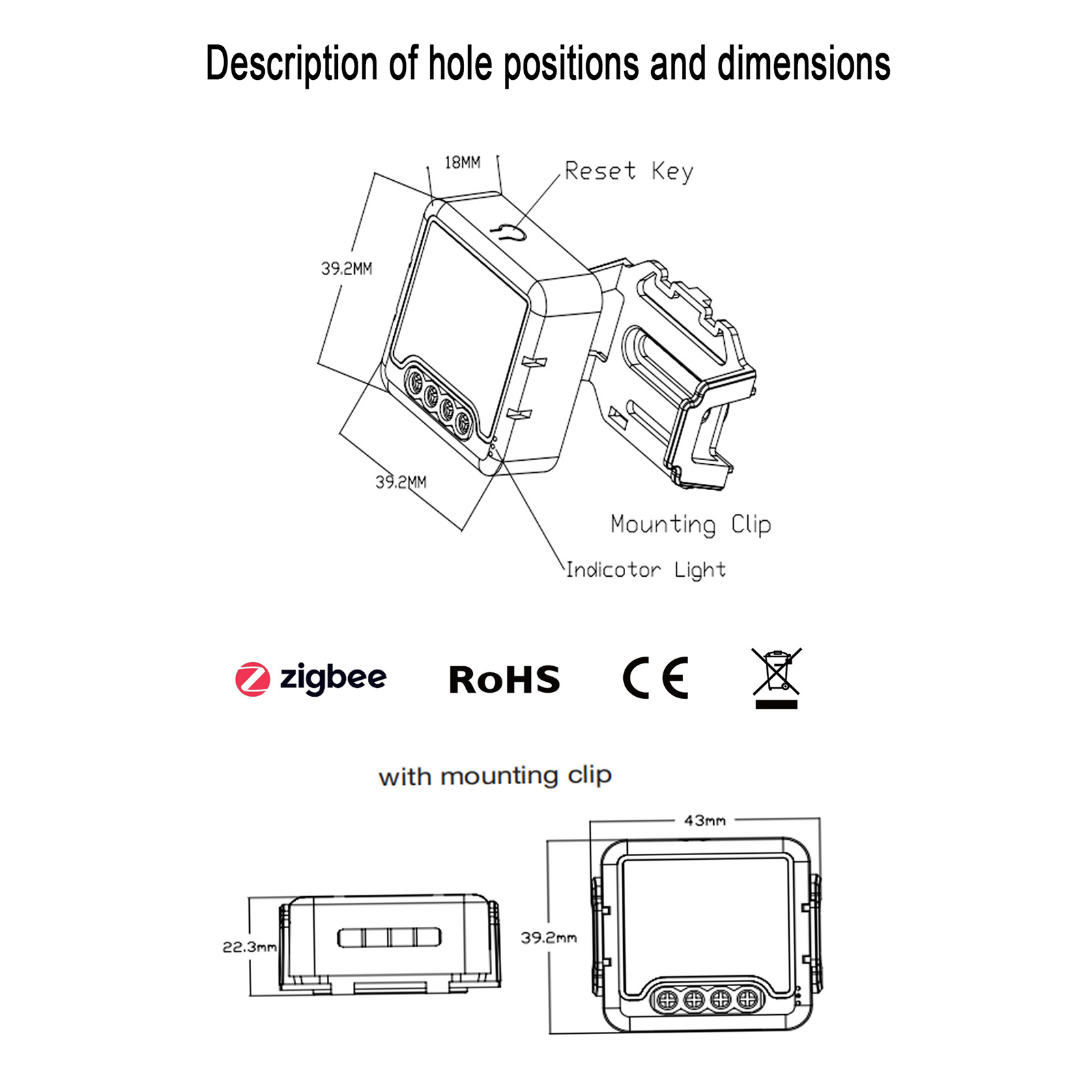 Description of hole positions and dimensions

18MM

Reset Key

39.2MM

39.2MM

Mounting Clip

Indicotor Light

zigbee

RoHS

CE

with mounting clip

43mm

22.3mm

39.2mm