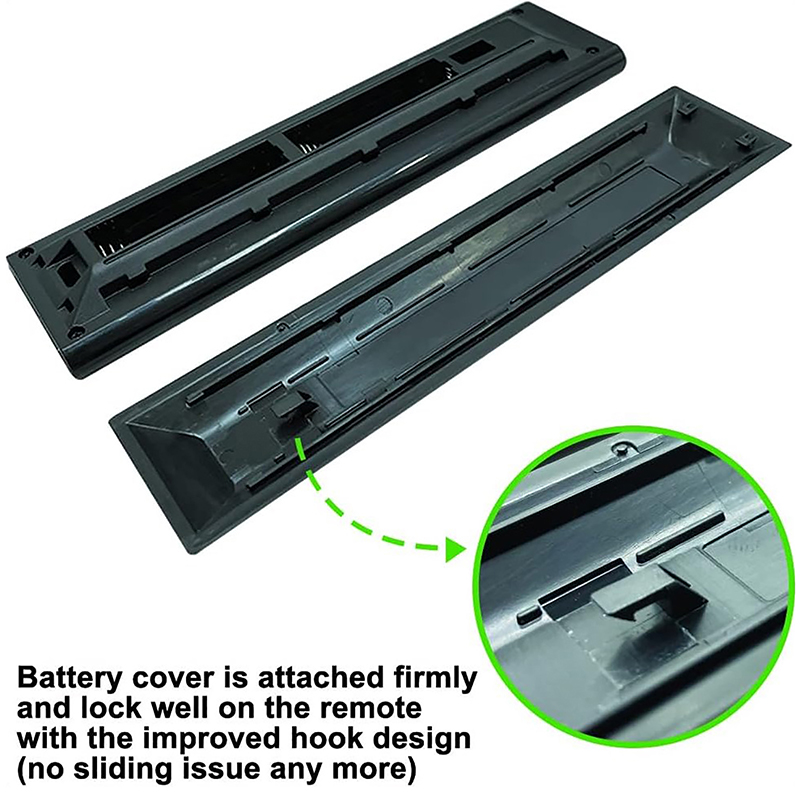 Battery cover is attached firmly and lock well on the remote with the improved hook design (no sliding issue any more)