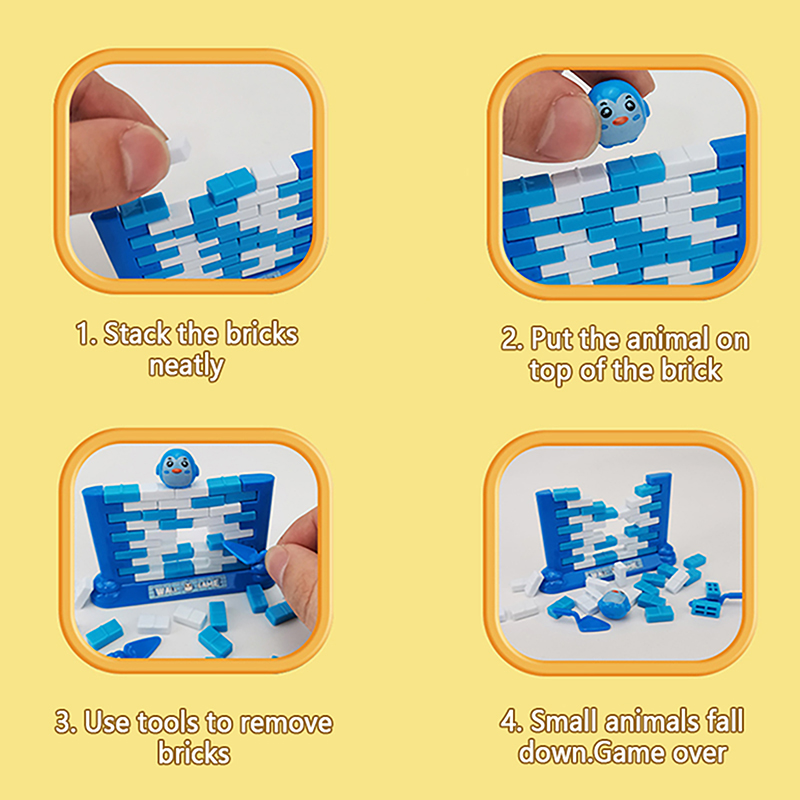 1. Stack the bricks neatly

2. Put the animal on top of the brick

WALL GAME

3. Use tools to remove bricks

4. Small animals fall down.Game over