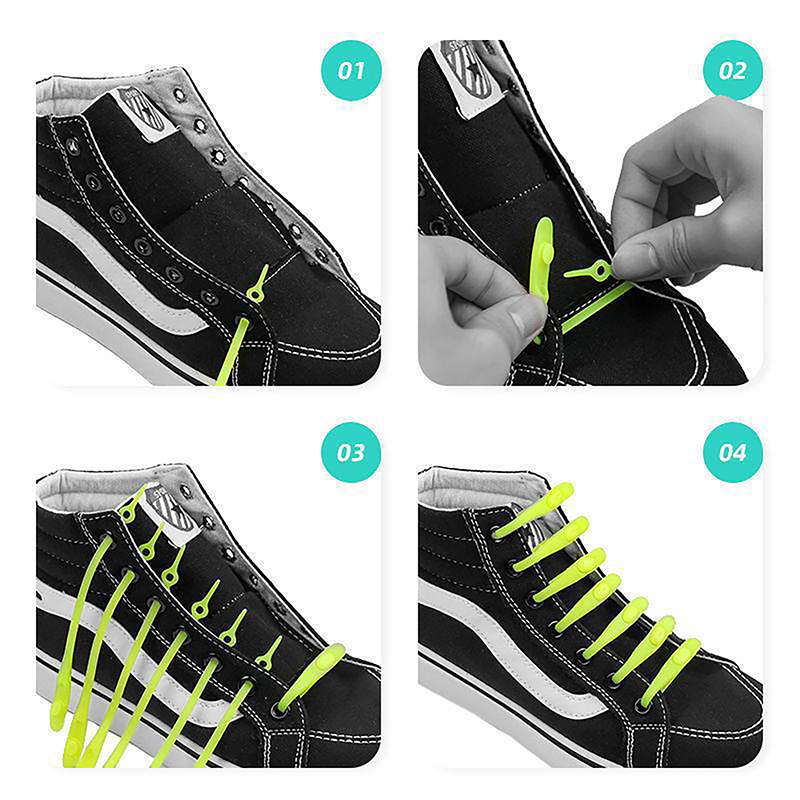 01

02

03

04