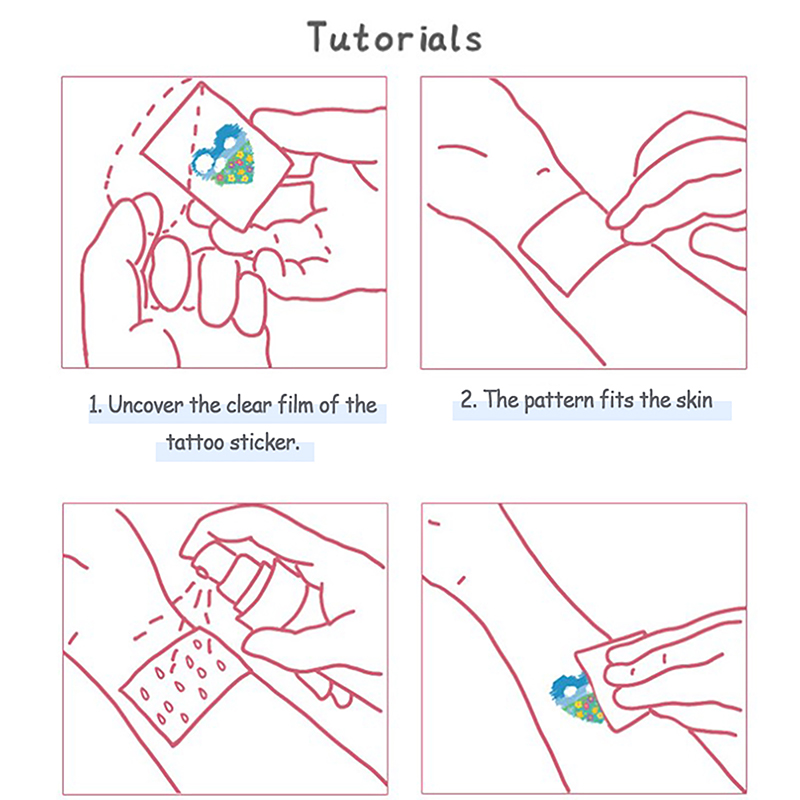 Tutorials

1. Uncover the clear film of the tattoo sticker.

2. The pattern fits the skin