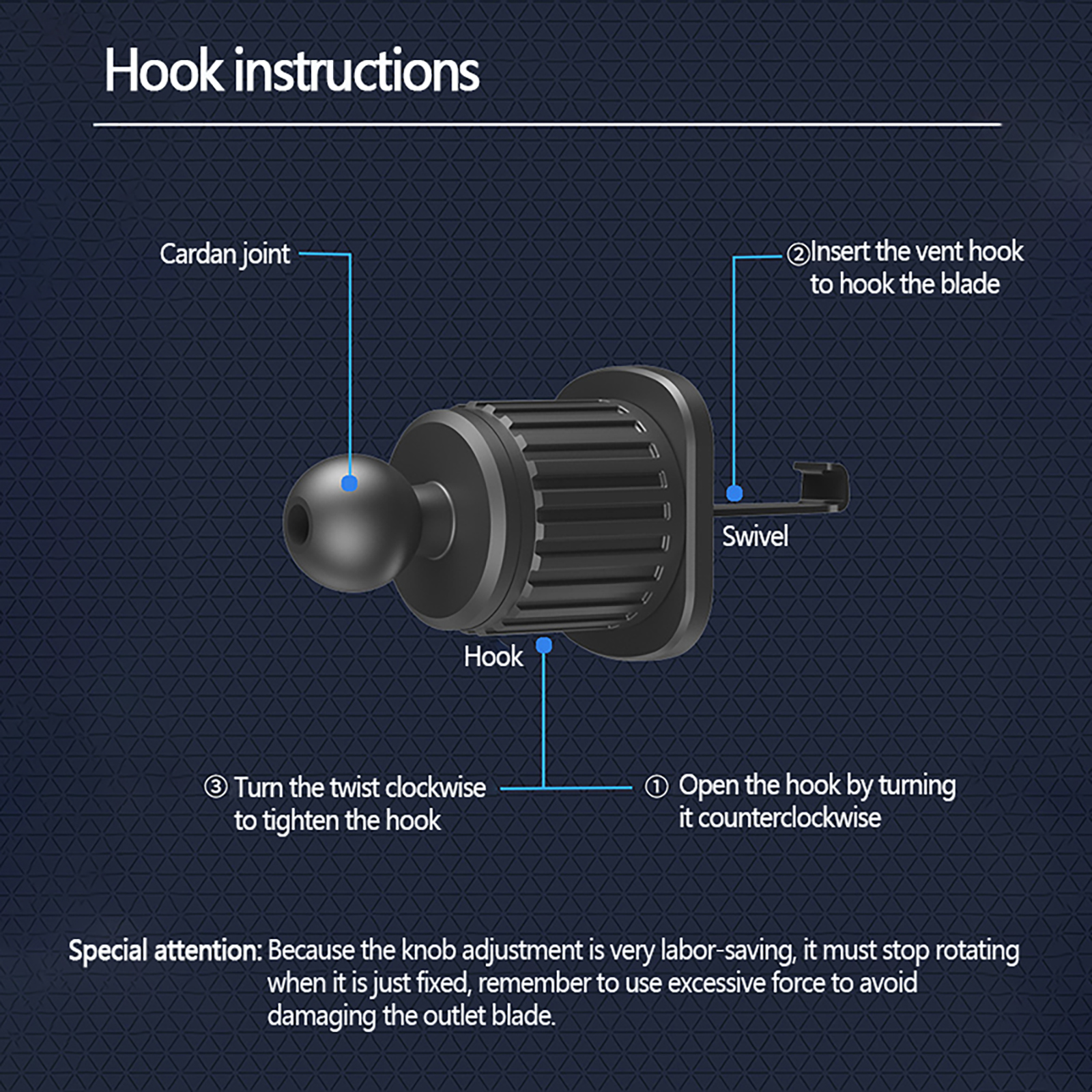 Hook instructions

Cardan joint

②Insert the vent hook to hook the blade

Swivel

Hook

③ Turn the twist clockwise to tighten the hook

① Open the hook by turning it counterclockwise

Special attention: Because the knob adjustment is very labor-saving, it must stop rotating when it is just fixed, remember to use excessive force to avoid damaging the outlet blade.