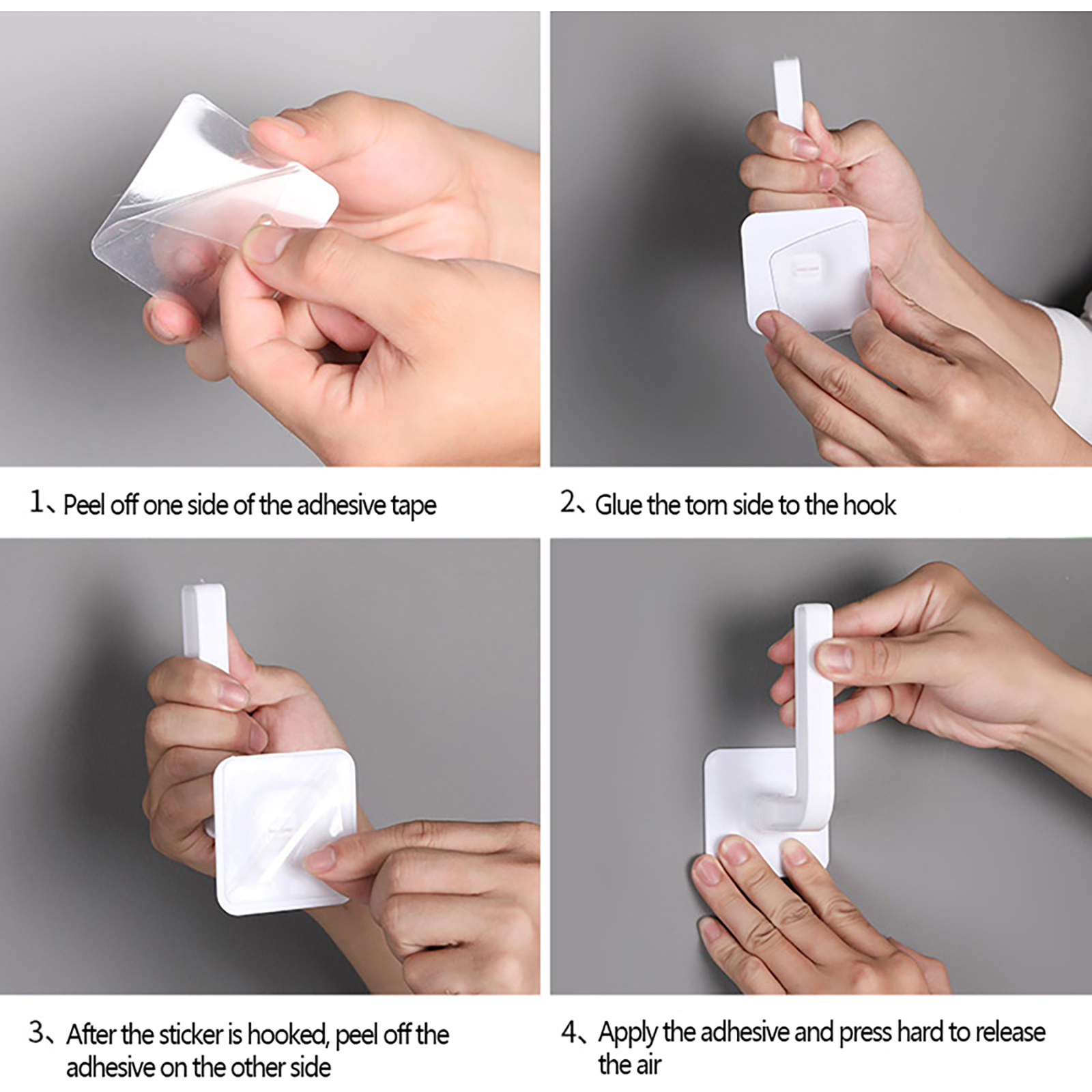 1、Peel off one side of the adhesive tape

2、Glue the torn side to the hook

3、After the sticker is hooked, peel off the adhesive on the other side

4、Apply the adhesive and press hard to release the air