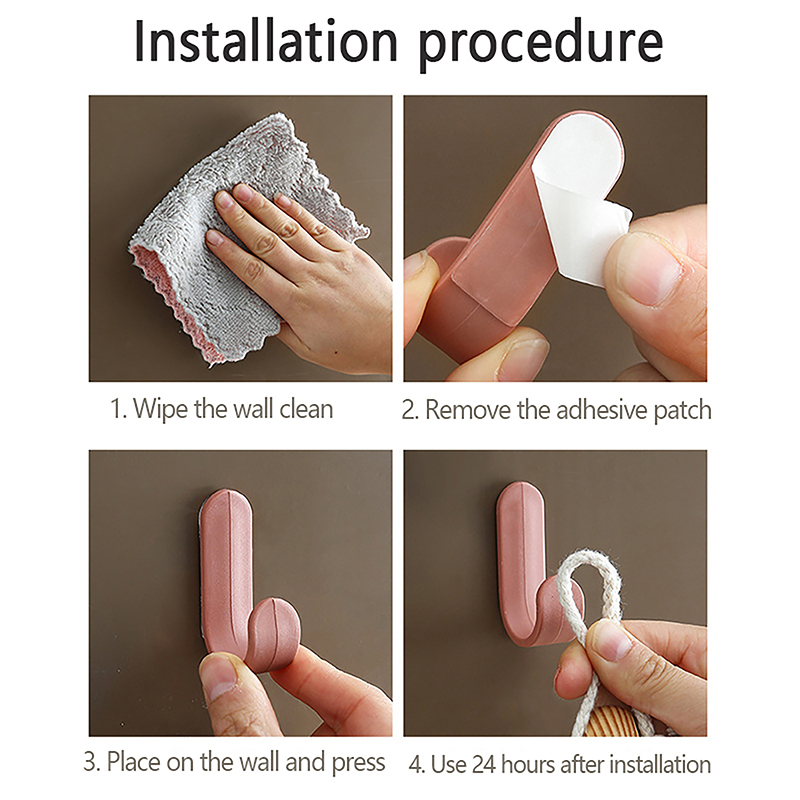 Installation procedure

1. Wipe the wall clean

2. Remove the adhesive patch

3. Place on the wall and press

4. Use 24 hours after installation