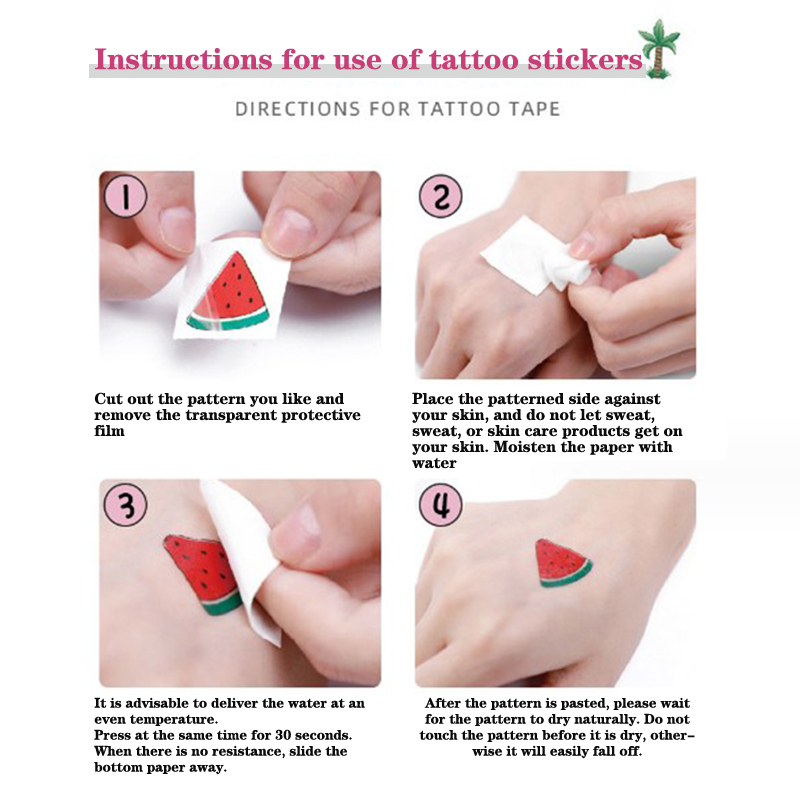 Instructions for use of tattoo stickers

DIRECTIONS FOR TATTOO TAPE

1

Cut out the pattern you like and remove the transparent protective film

2

Place the patterned side against your skin, and do not let sweat, sweat, or skin care products get on your skin. Moisten the paper with water

3

It is advisable to deliver the water at an even temperature.
Press at the same time for 30 seconds.
When there is no resistance, slide the bottom paper away.

4

After the pattern is pasted, please wait for the pattern to dry naturally. Do not touch the pattern before it is dry, otherwise it will easily fall off.