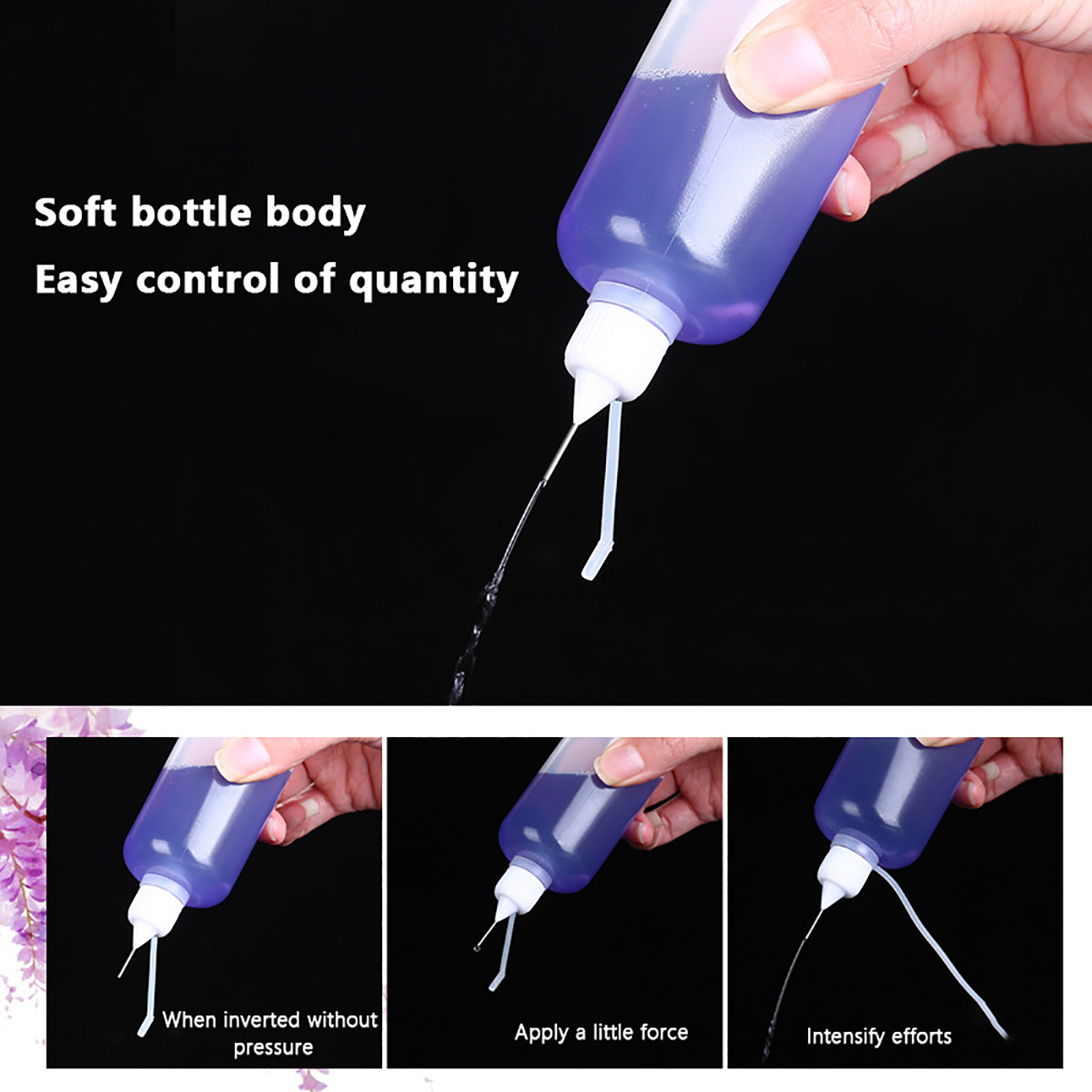 Soft bottle body
Easy control of quantity

When inverted without pressure

Apply a little force

Intensify efforts