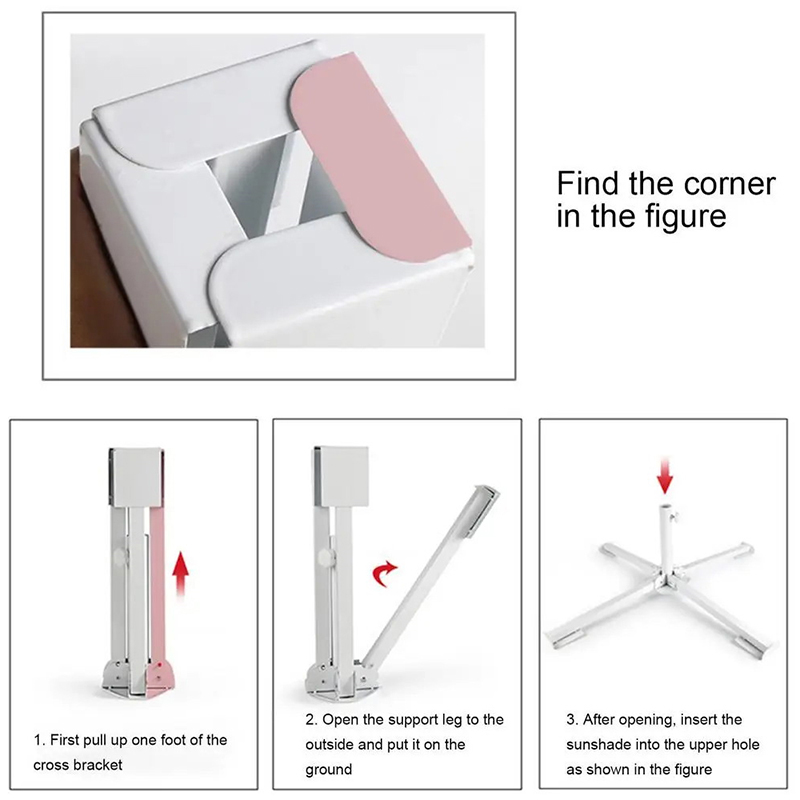 Find the corner in the figure

1. First pull up one foot of the cross bracket

2. Open the support leg to the outside and put it on the ground

3. After opening, insert the sunshade into the upper hole as shown in the figure