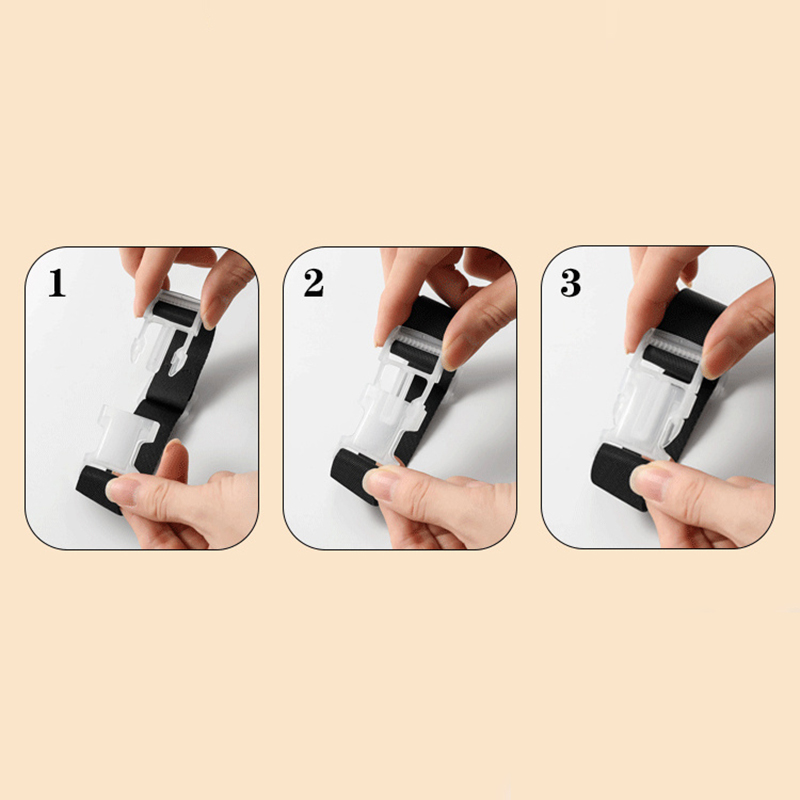 1

2

3