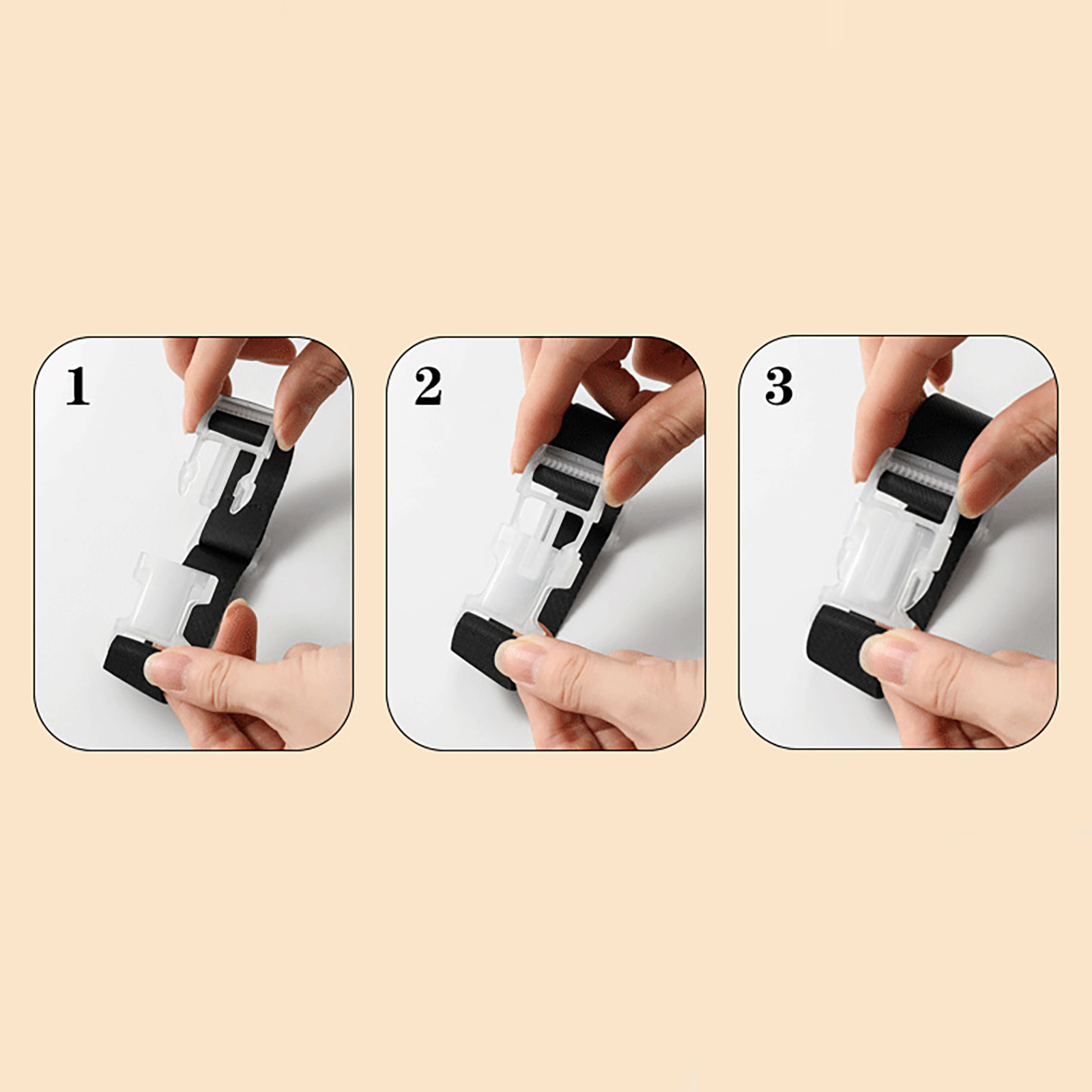 1

2

3