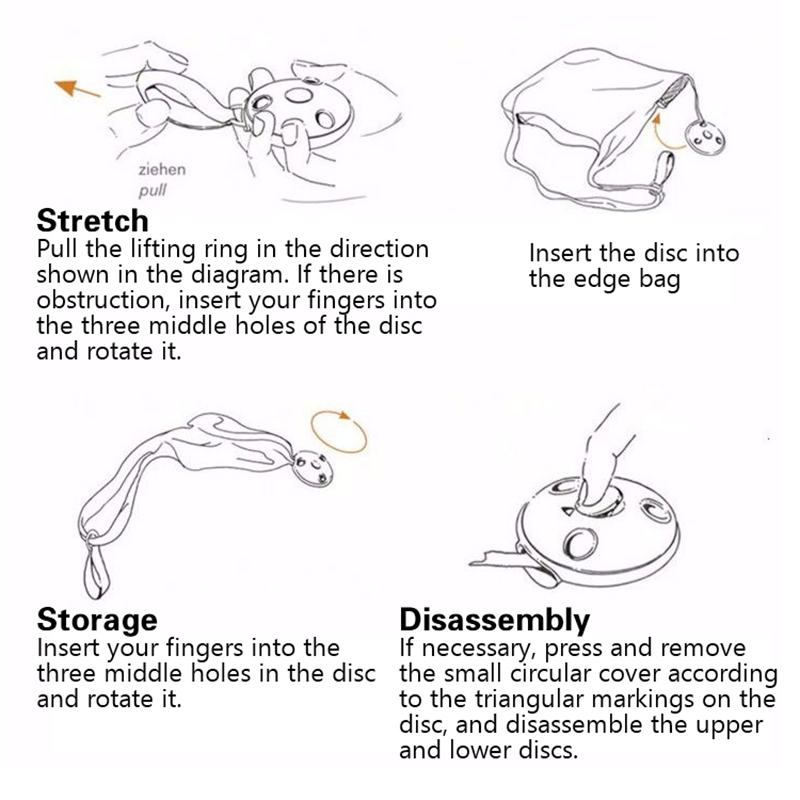 ziehen
pull

Stretch
Pull the lifting ring in the direction shown in the diagram. If there is obstruction, insert your fingers into the three middle holes of the disc and rotate it.

Insert the disc into the edge bag

Storage
Insert your fingers into the three middle holes in the disc and rotate it.

Disassembly
If necessary, press and remove the small circular cover according to the triangular markings on the disc, and disassemble the upper and lower discs.