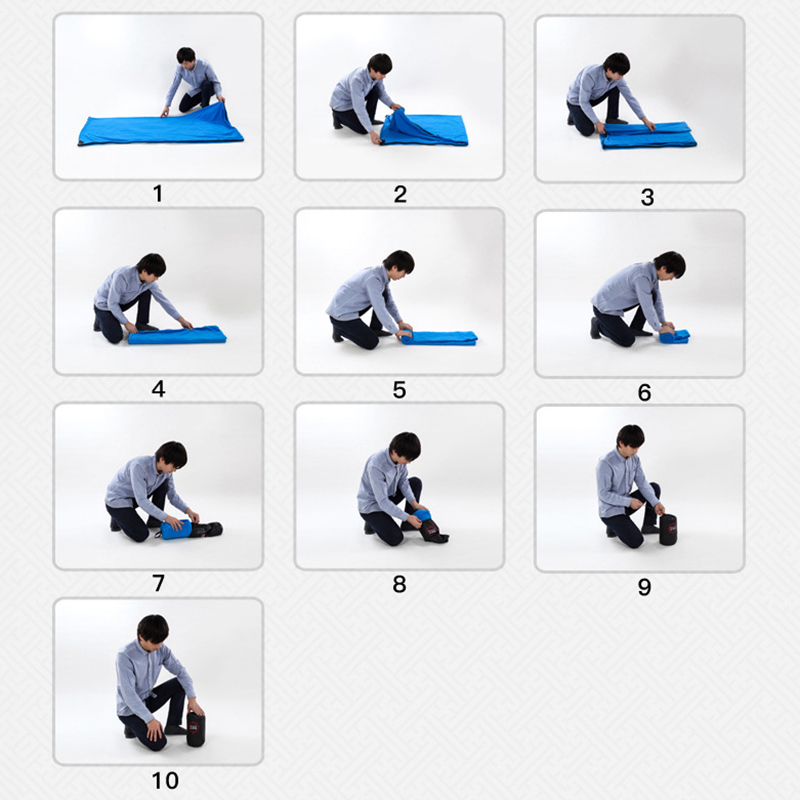 1

2

3

4

5

6

7

8

9

10