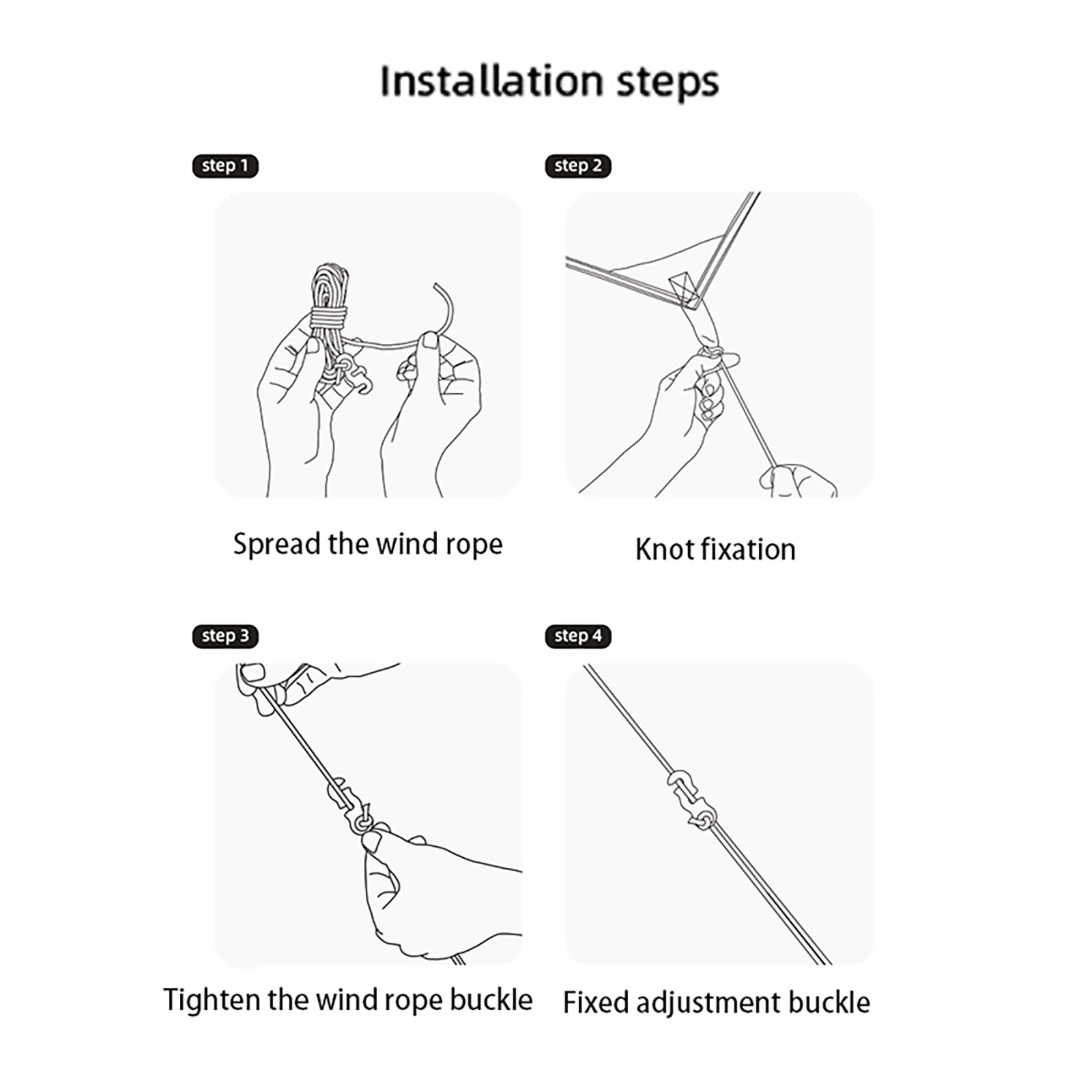 Installation steps

step 1

Spread the wind rope

step 2

Knot fixation

step 3

Tighten the wind rope buckle

step 4

Fixed adjustment buckle