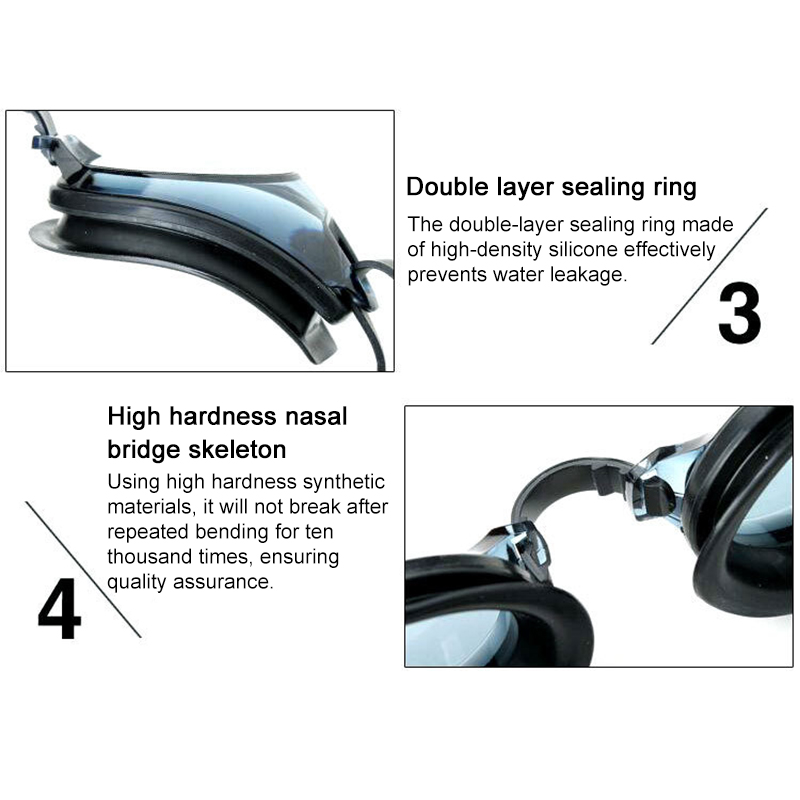 Double layer sealing ring

The double-layer sealing ring made of high-density silicone effectively prevents water leakage.

3

High hardness nasal bridge skeleton

Using high hardness synthetic materials, it will not break after repeated bending for ten thousand times, ensuring quality assurance.

4