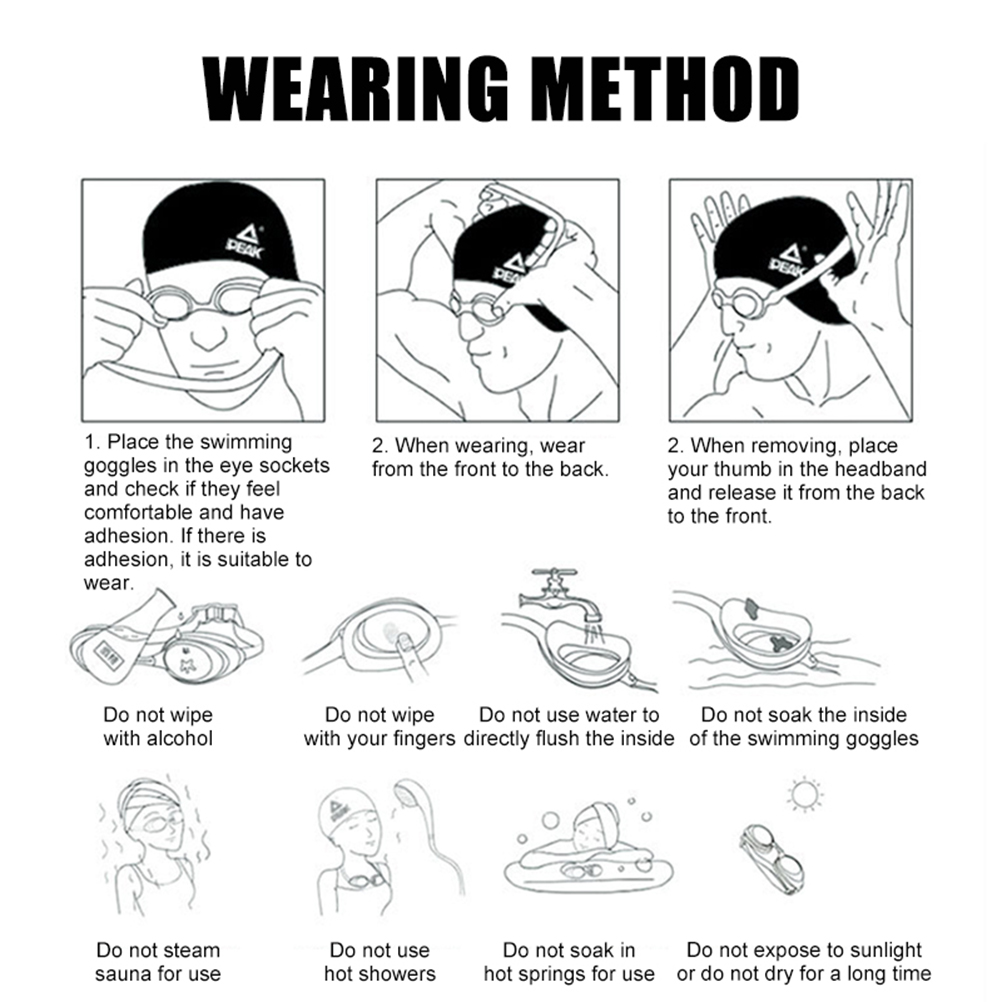 WEARING METHOD

PEAK

PEAK

PEAK

1. Place the swimming goggles in the eye sockets and check if they feel comfortable and have adhesion. If there is adhesion, it is suitable to wear.

2. When wearing, wear from the front to the back.

2. When removing, place your thumb in the headband and release it from the back to the front.

Do not wipe with alcohol

Do not wipe with your fingers

Do not use water to directly flush the inside

Do not soak the inside of the swimming goggles

Do not steam sauna for use

Do not use hot showers

Do not soak in hot springs for use

Do not expose to sunlight or do not dry for a long time