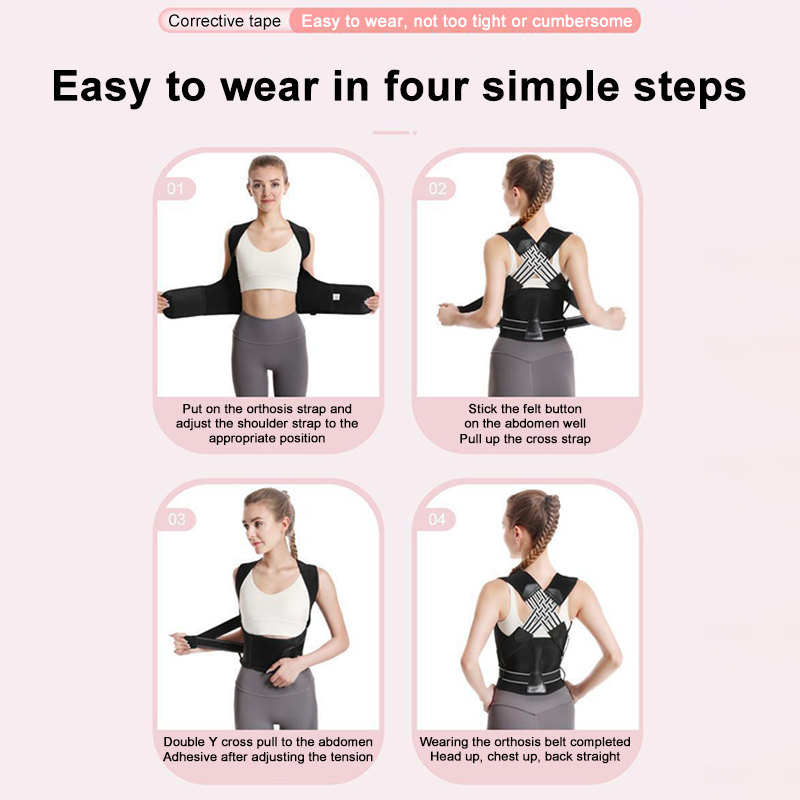 Corrective tape Easy to wear, not too tight or cumbersome

Easy to wear in four simple steps

01

Put on the orthosis strap and adjust the shoulder strap to the appropriate position

02

Stick the felt button on the abdomen well
Pull up the cross strap

03

Double Y cross pull to the abdomen
Adhesive after adjusting the tension

04

Wearing the orthosis belt completed
Head up, chest up, back straight