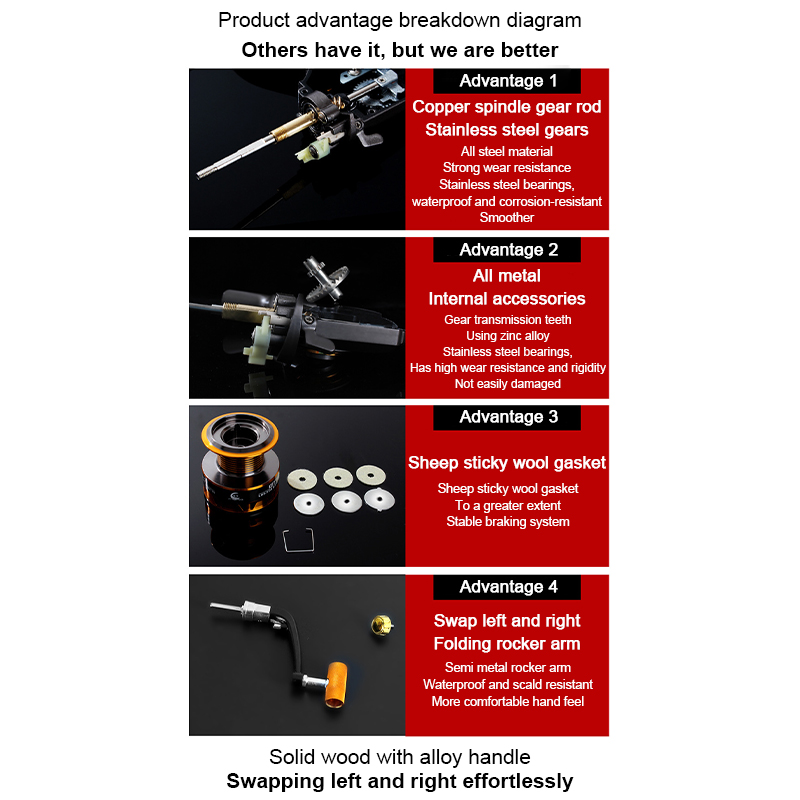 Product advantage breakdown diagram
Others have it, but we are better

Advantage 1
Copper spindle gear rod
Stainless steel gears
All steel material
Strong wear resistance
Stainless steel bearings,
waterproof and corrosion-resistant
Smoother

Advantage 2
All metal
Internal accessories
Gear transmission teeth
Using zinc alloy
Stainless steel bearings,
Has high wear resistance and rigidity
Not easily damaged

Advantage 3
Sheep sticky wool gasket
Sheep sticky wool gasket
To a greater extent
Stable braking system

Advantage 4
Swap left and right
Folding rocker arm
Semi metal rocker arm
Waterproof and scald resistant
More comfortable hand feel

Solid wood with alloy handle
Swapping left and right effortlessly