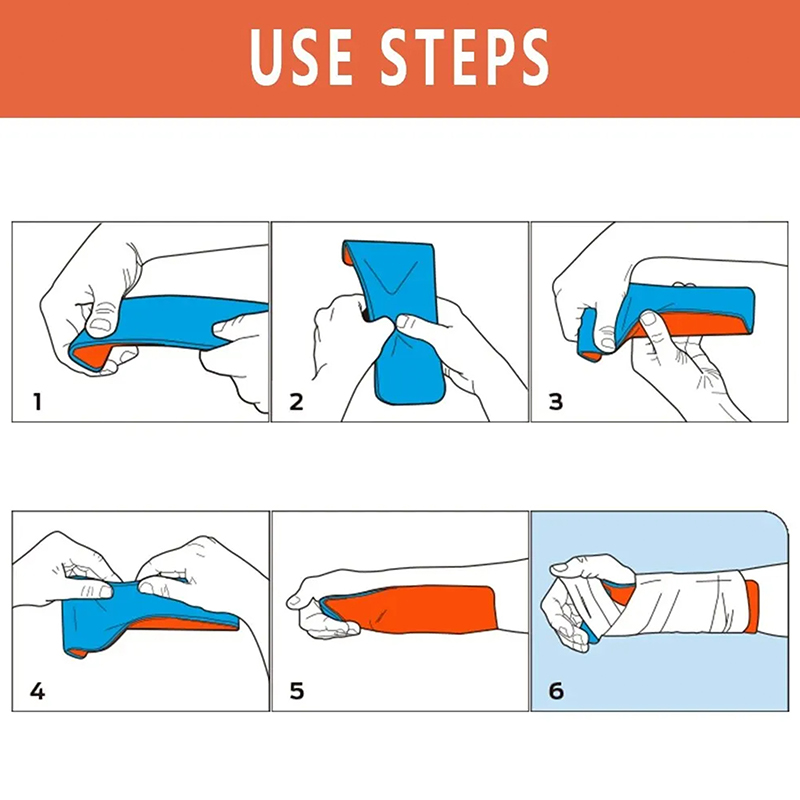 USE STEPS

1

2

3

4

5

6