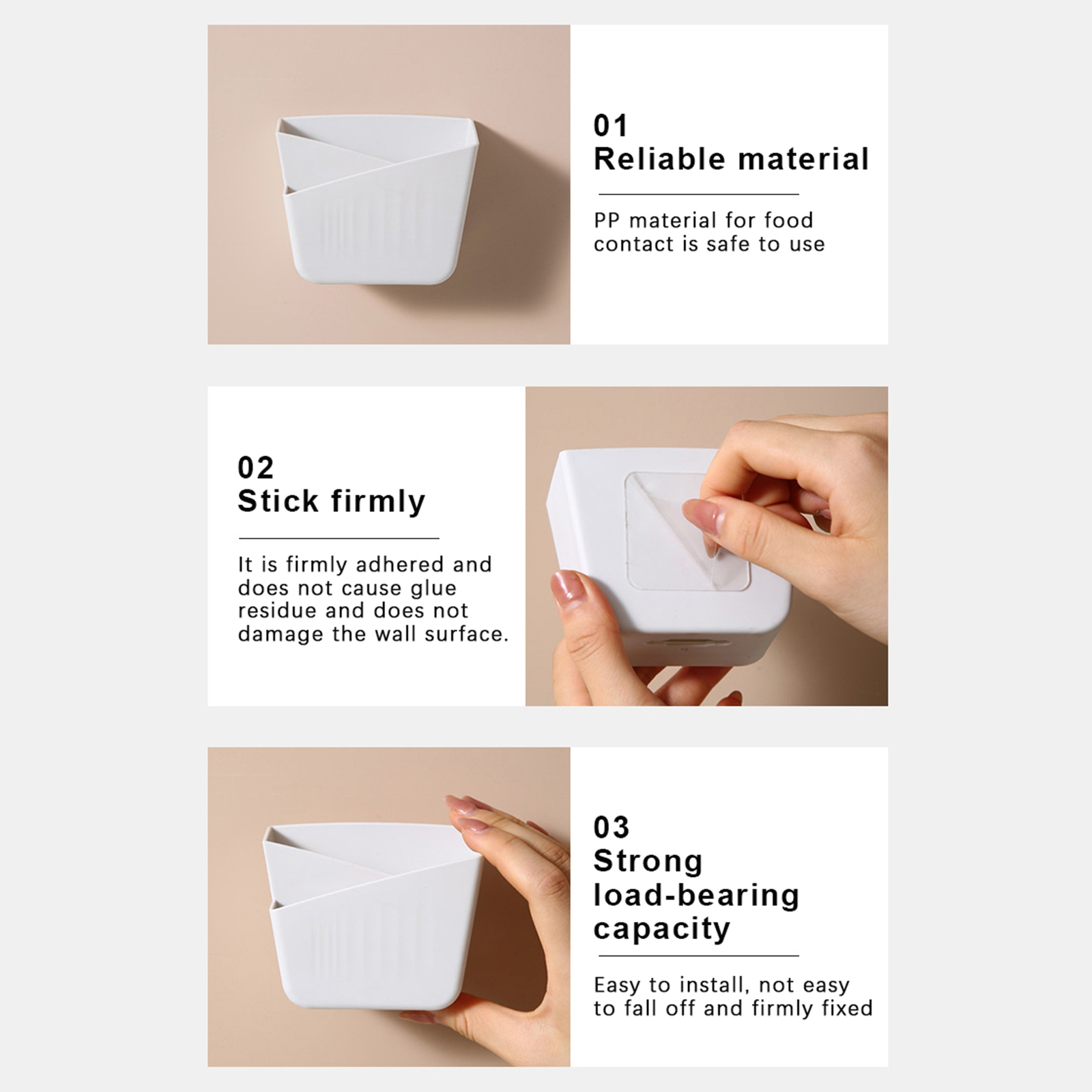 01
Reliable material

PP material for food contact is safe to use

02
Stick firmly

It is firmly adhered and does not cause glue residue and does not damage the wall surface.

03
Strong load-bearing capacity

Easy to install, not easy to fall off and firmly fixed