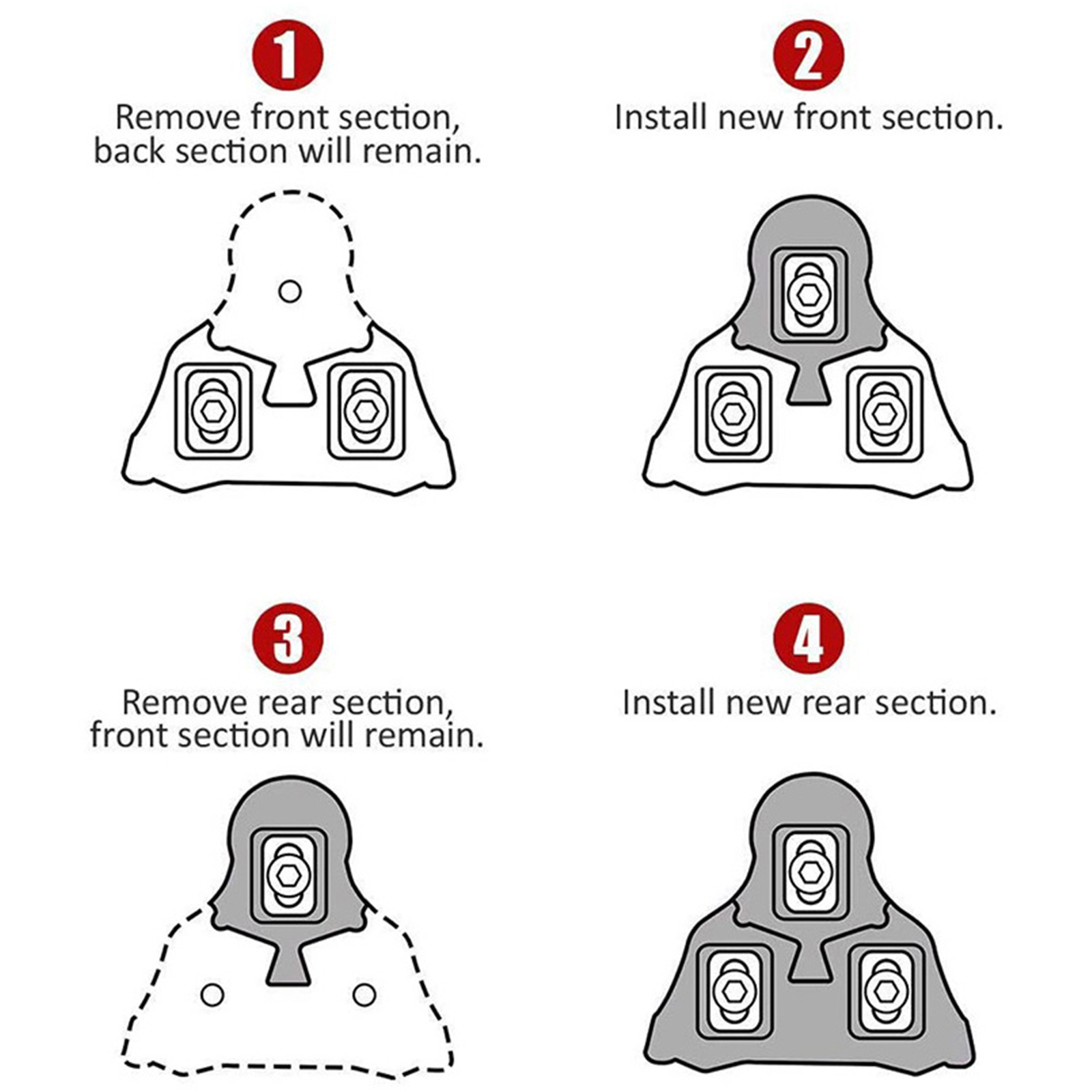 1

Remove front section, back section will remain.

2

Install new front section.

3

Remove rear section, front section will remain.

4

Install new rear section.