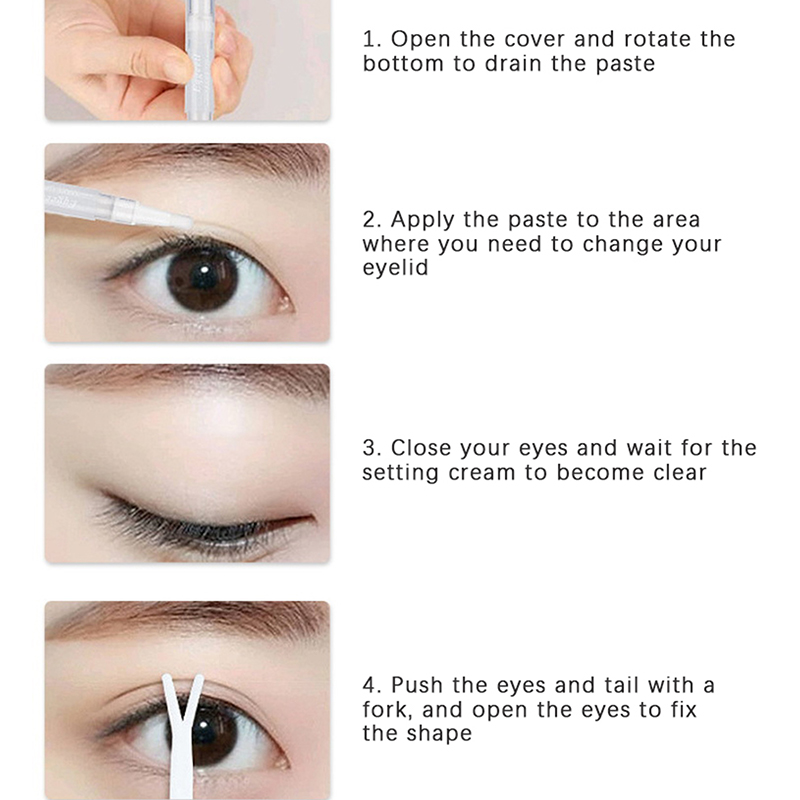 1. Open the cover and rotate the bottom to drain the paste

2. Apply the paste to the area where you need to change your eyelid

3. Close your eyes and wait for the setting cream to become clear

4. Push the eyes and tail with a fork, and open the eyes to fix the shape