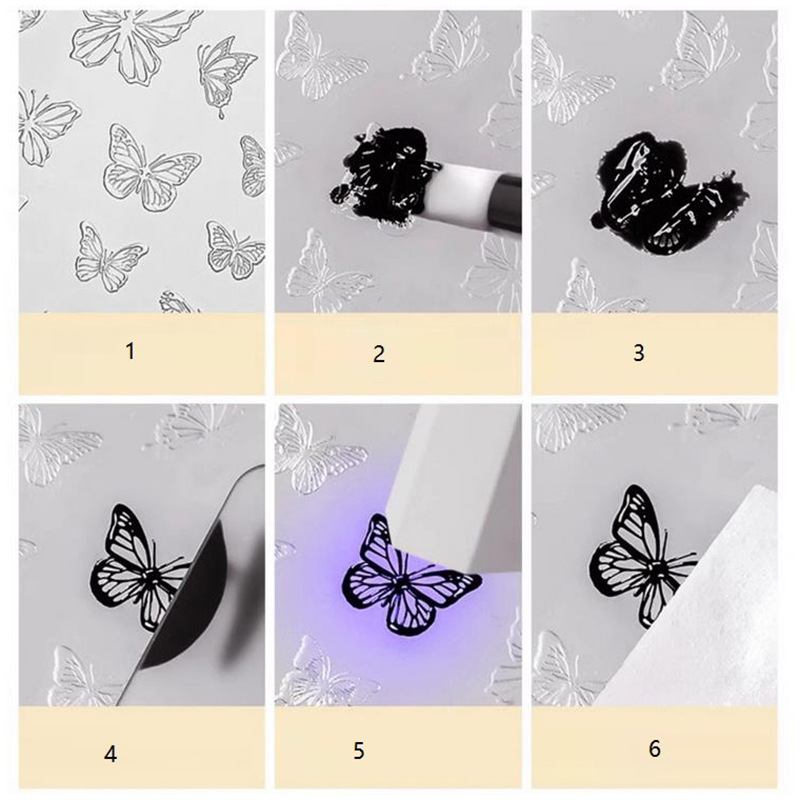 1

2

3

4

5

6