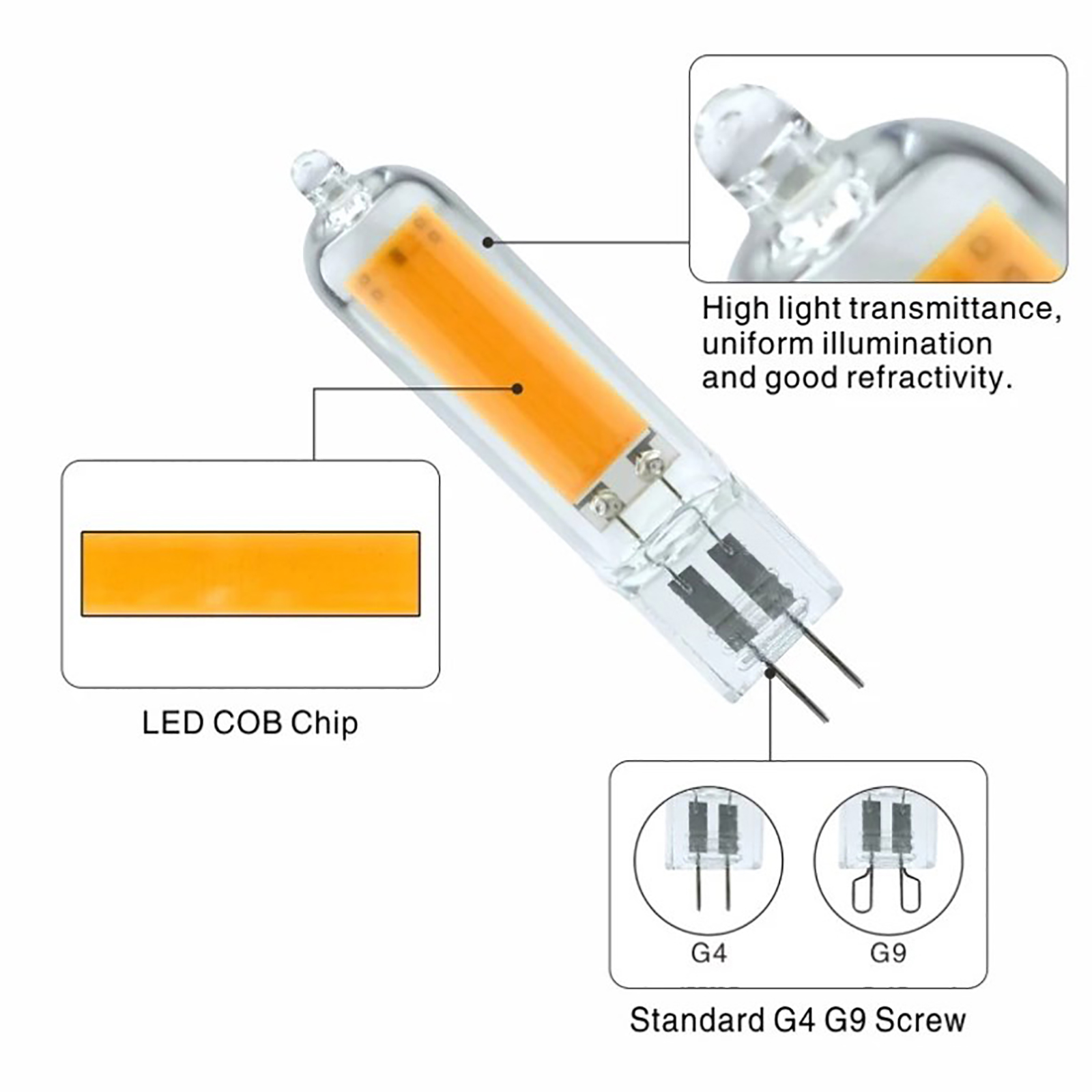 High light transmittance, uniform illumination and good refractivity.

LED COB Chip

G4

G9

Standard G4 G9 Screw