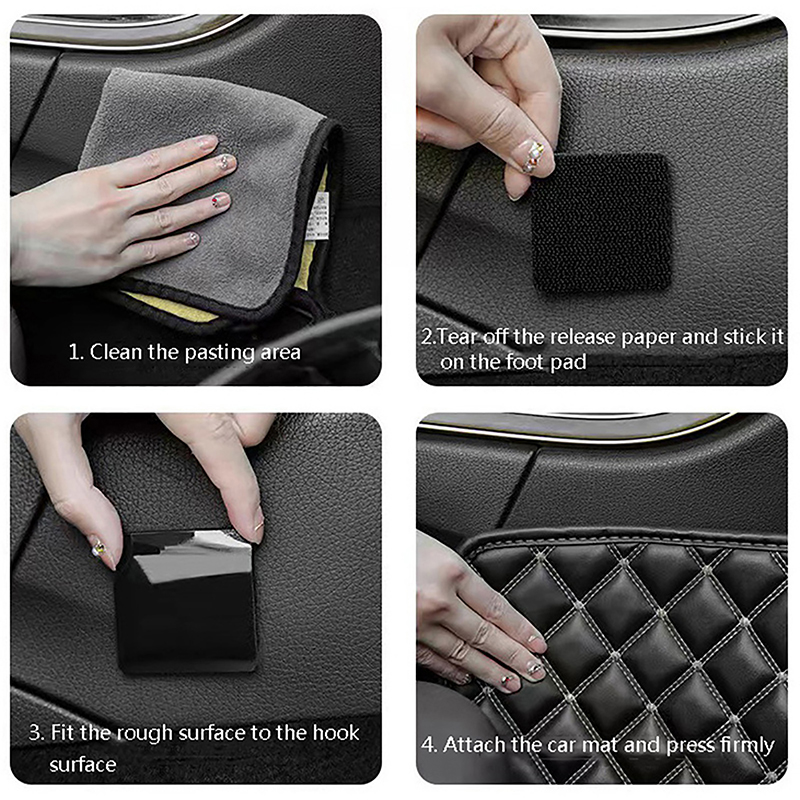 1. Clean the pasting area

2.Tear off the release paper and stick it on the foot pad

3. Fit the rough surface to the hook surface

4. Attach the car mat and press firmly