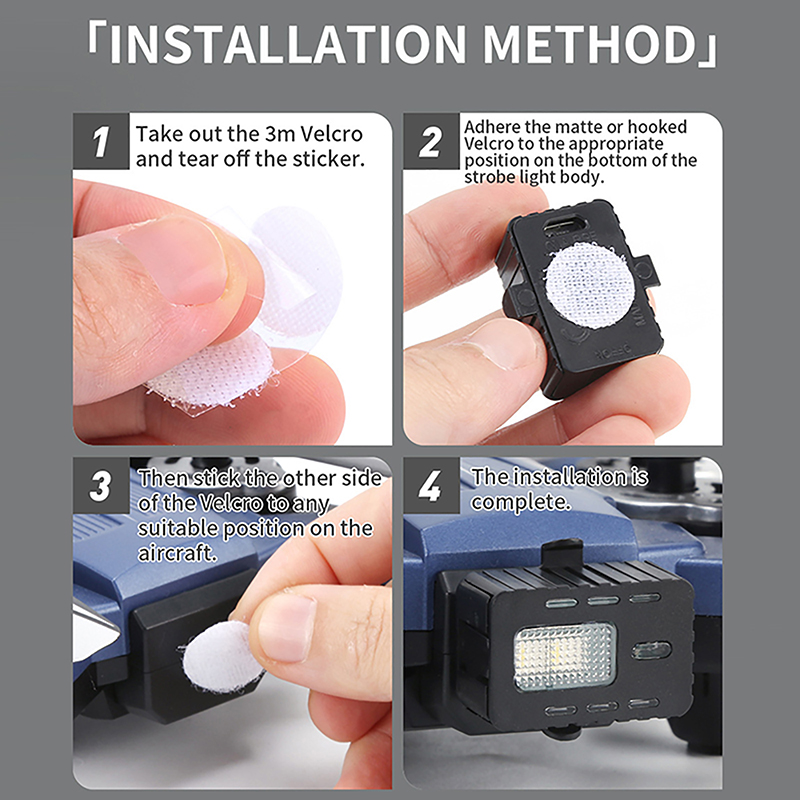 「INSTALLATION METHOD」

1 Take out the 3m Velcro and tear off the sticker.

2 Adhere the matte or hooked Velcro to the appropriate position on the bottom of the strobe light body.

3 Then stick the other side of the Velcro to any suitable position on the aircraft.

4 The installation is complete.