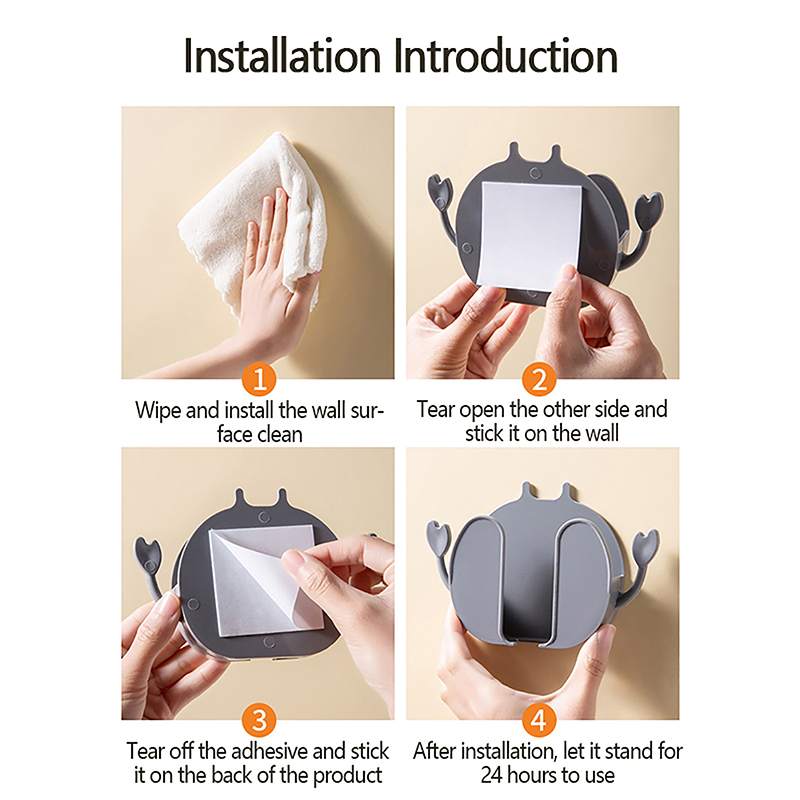 Installation Introduction

1
Wipe and install the wall surface clean

2
Tear open the other side and stick it on the wall

3
Tear off the adhesive and stick it on the back of the product

4
After installation, let it stand for 24 hours to use